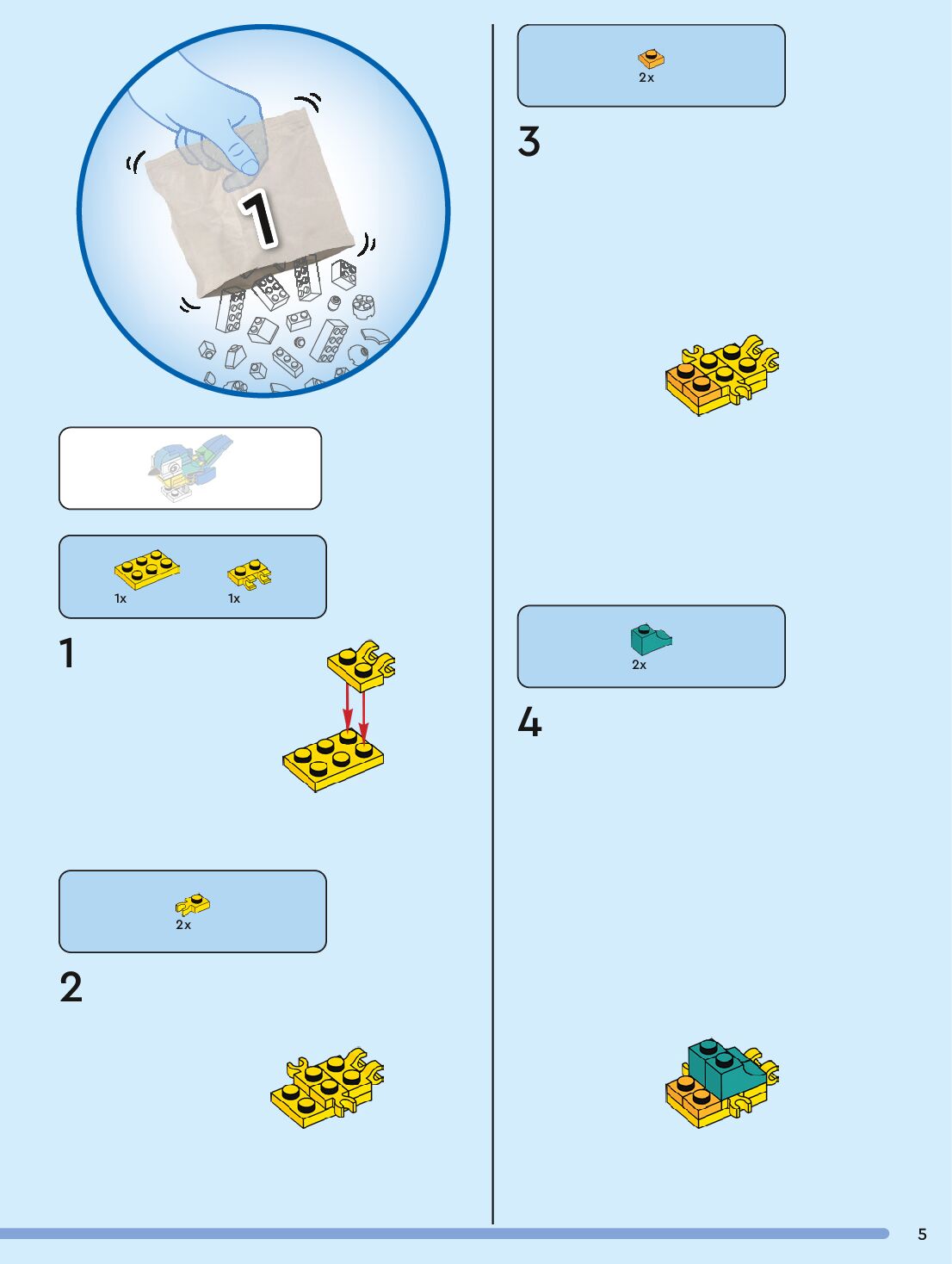 1

1x
1x

1

2x

2

2x

3

2x

4

5