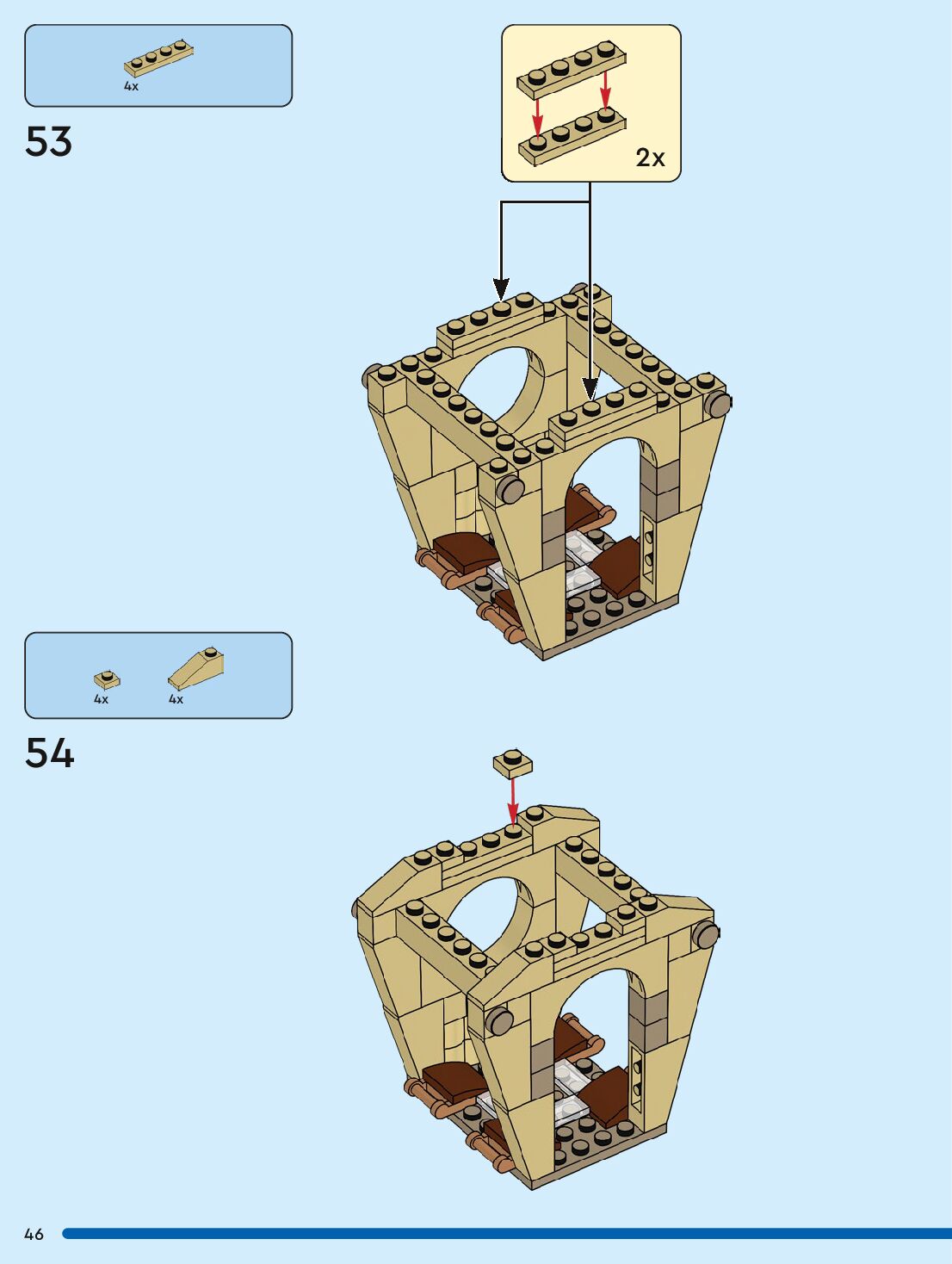 4x

53

2x

4x 4x

54

46