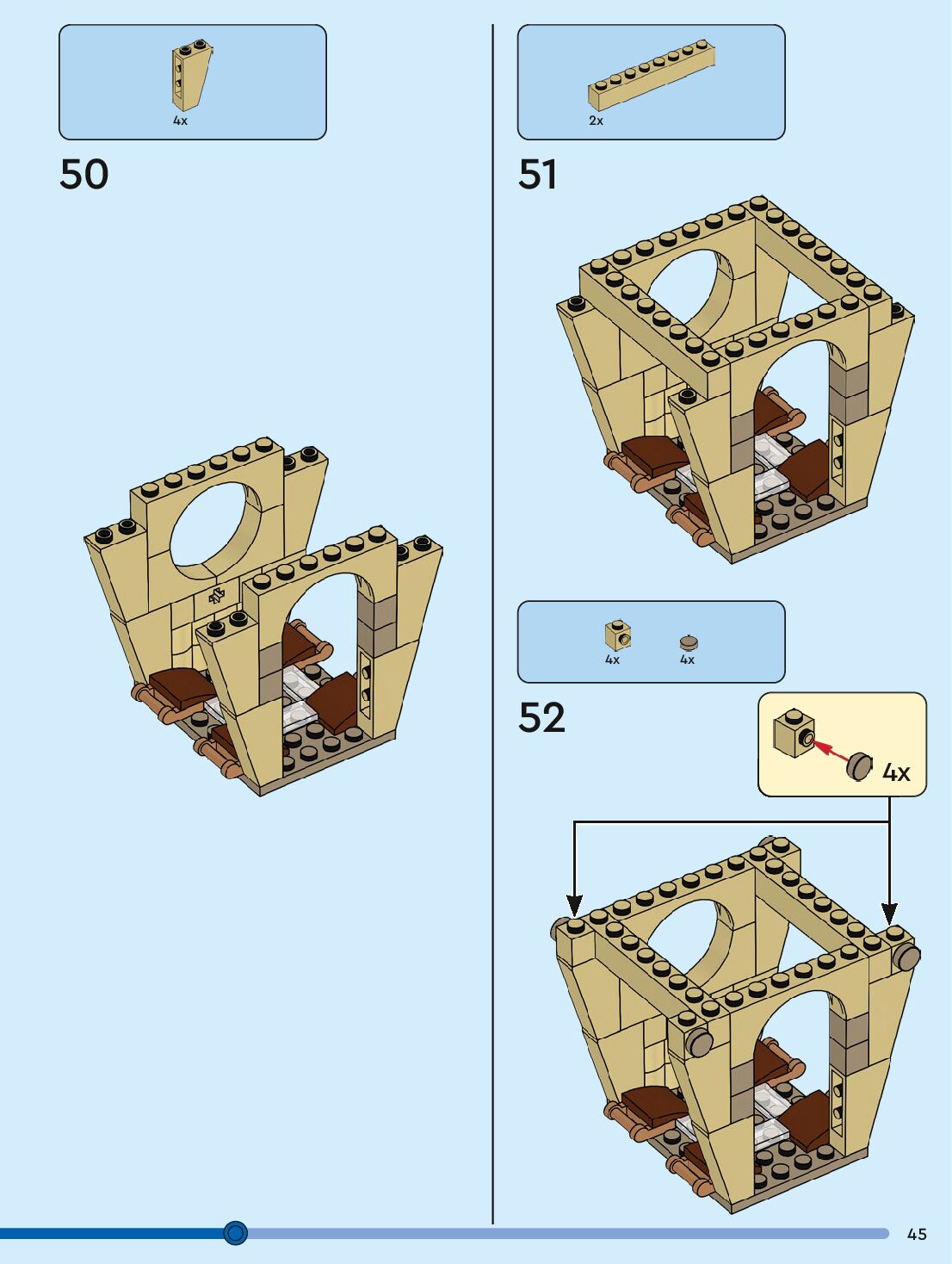 4x

50

2x

51

4x 4x

52

4x

45