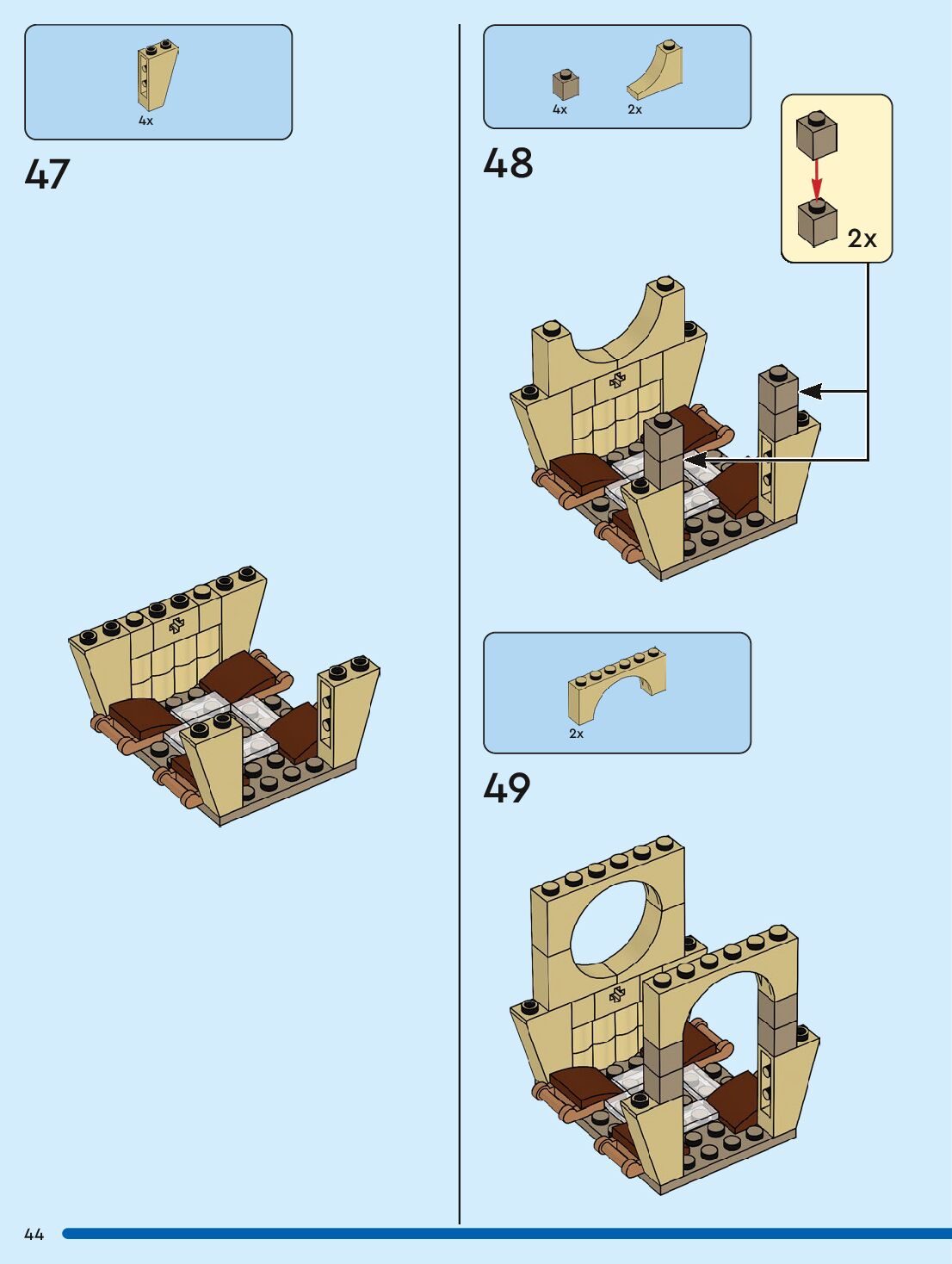 4x

47

4x 2x

48

2x

2x

49

44