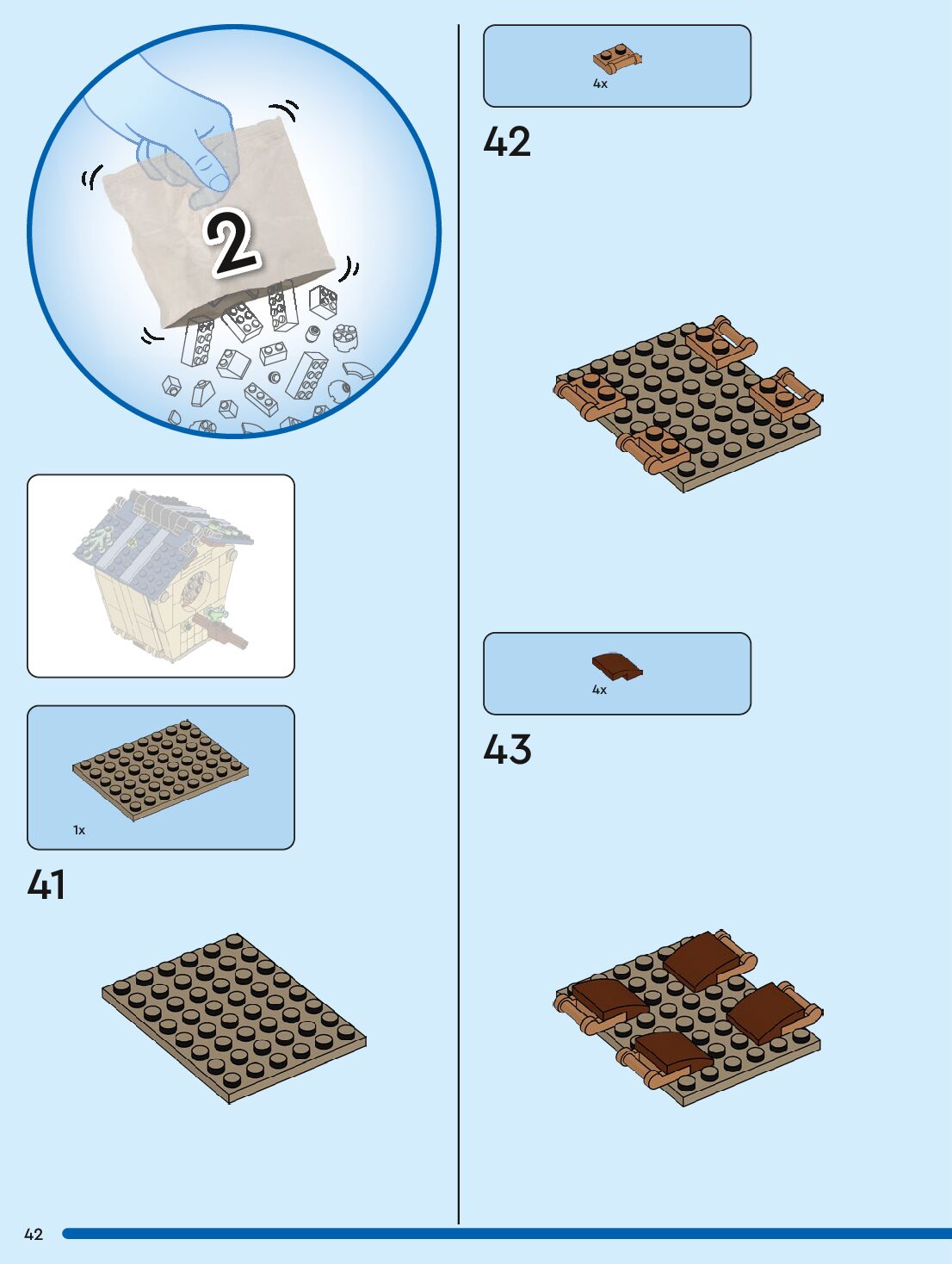 2

1x

41

4x

42

4x

43

42