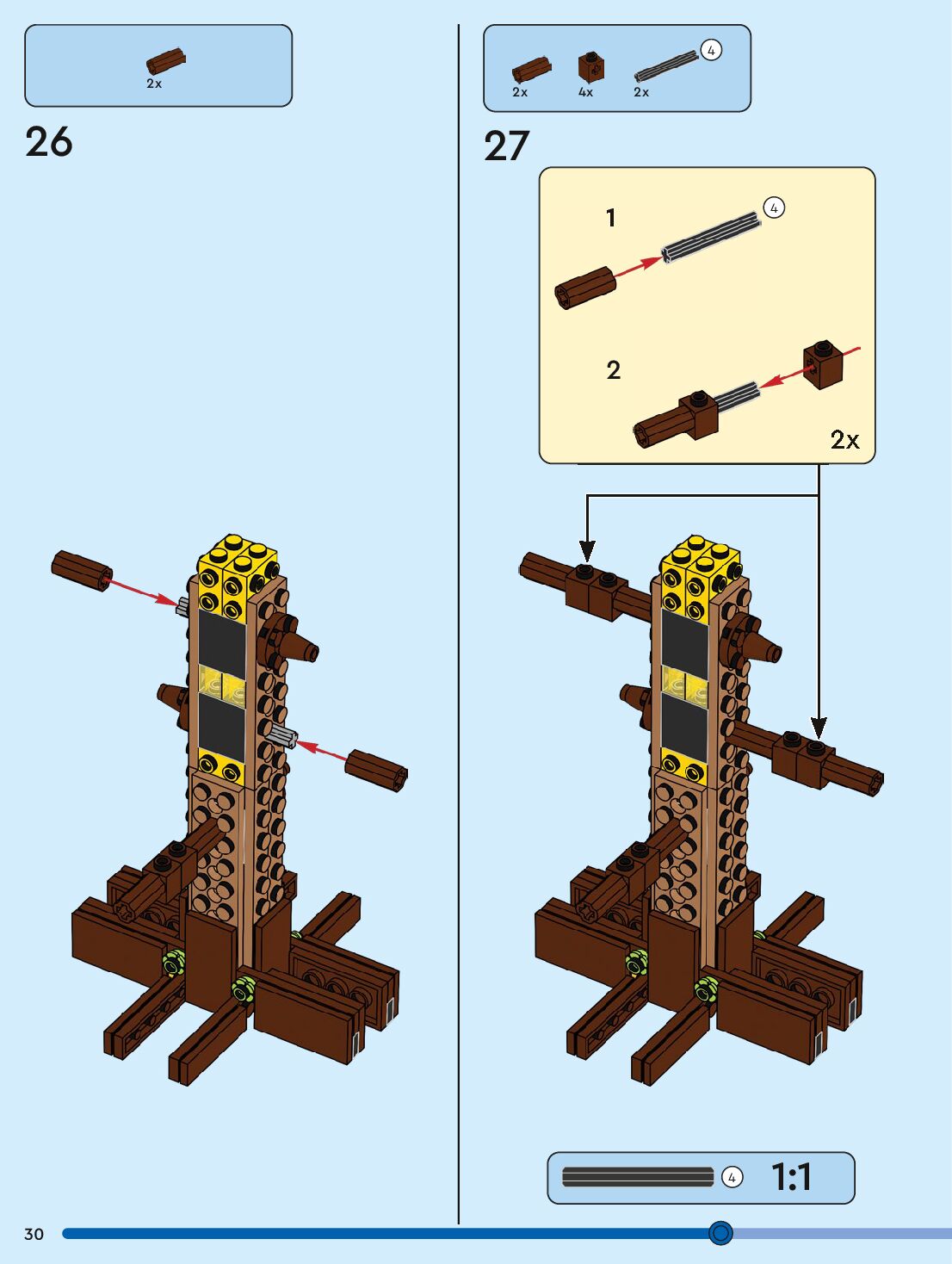 2x

26

2x 4x 2x 4

27

1 4

2

2x

4 1:1

30