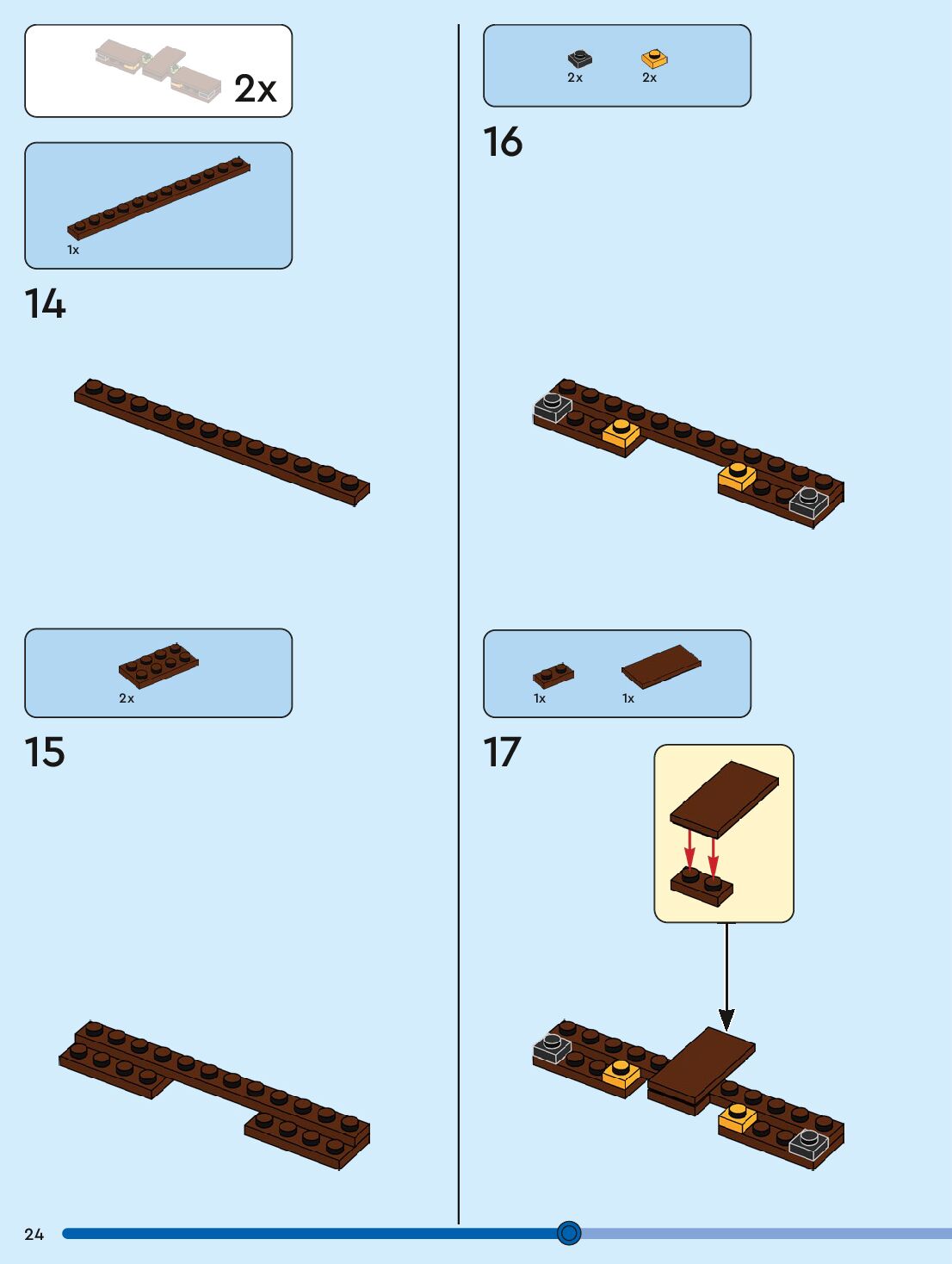 2x

1x

14

2x

15

2x 2x

16

1x 1x

17

24