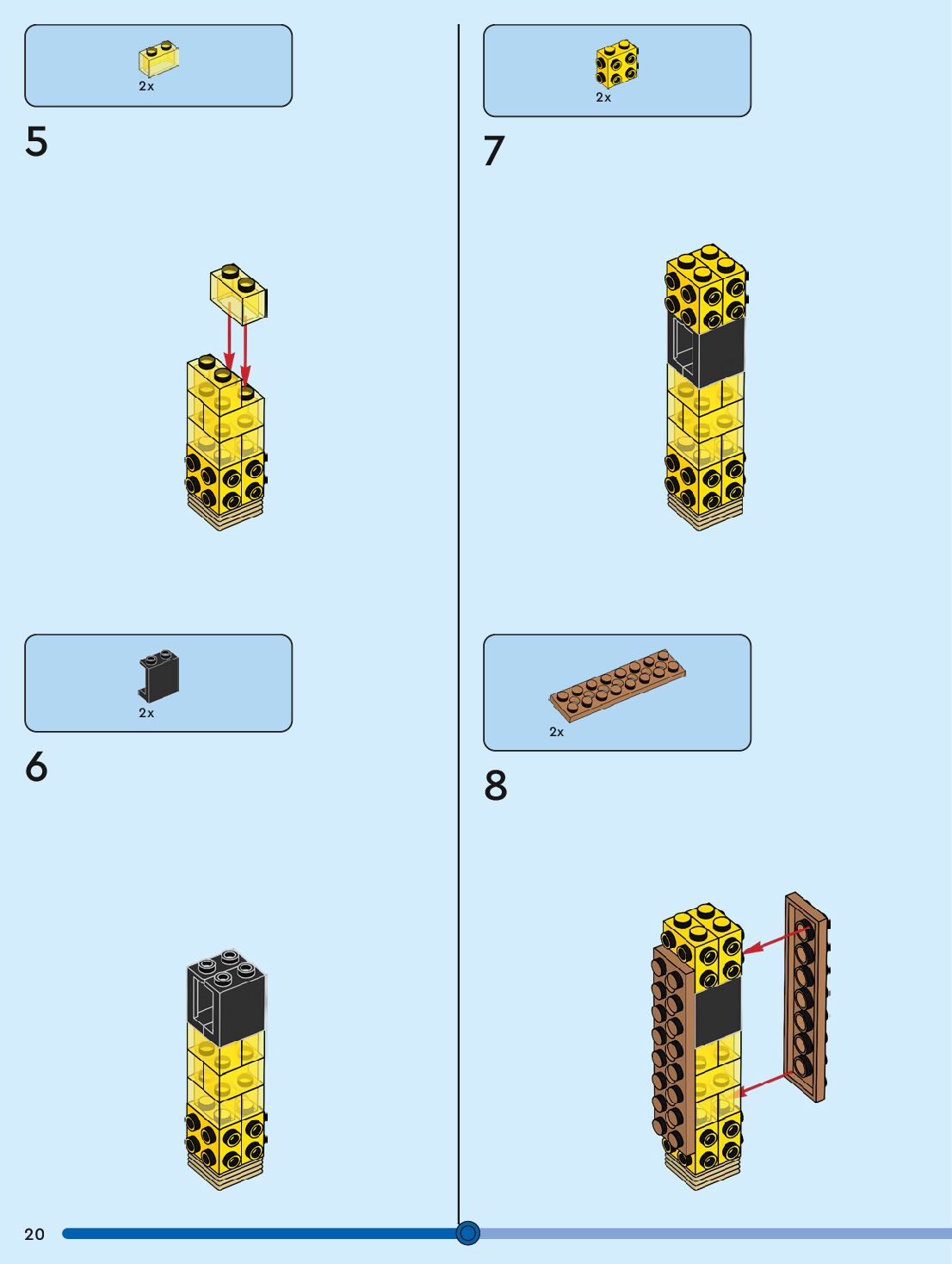 2x

5

2x

6

2x

7

2x

8

20