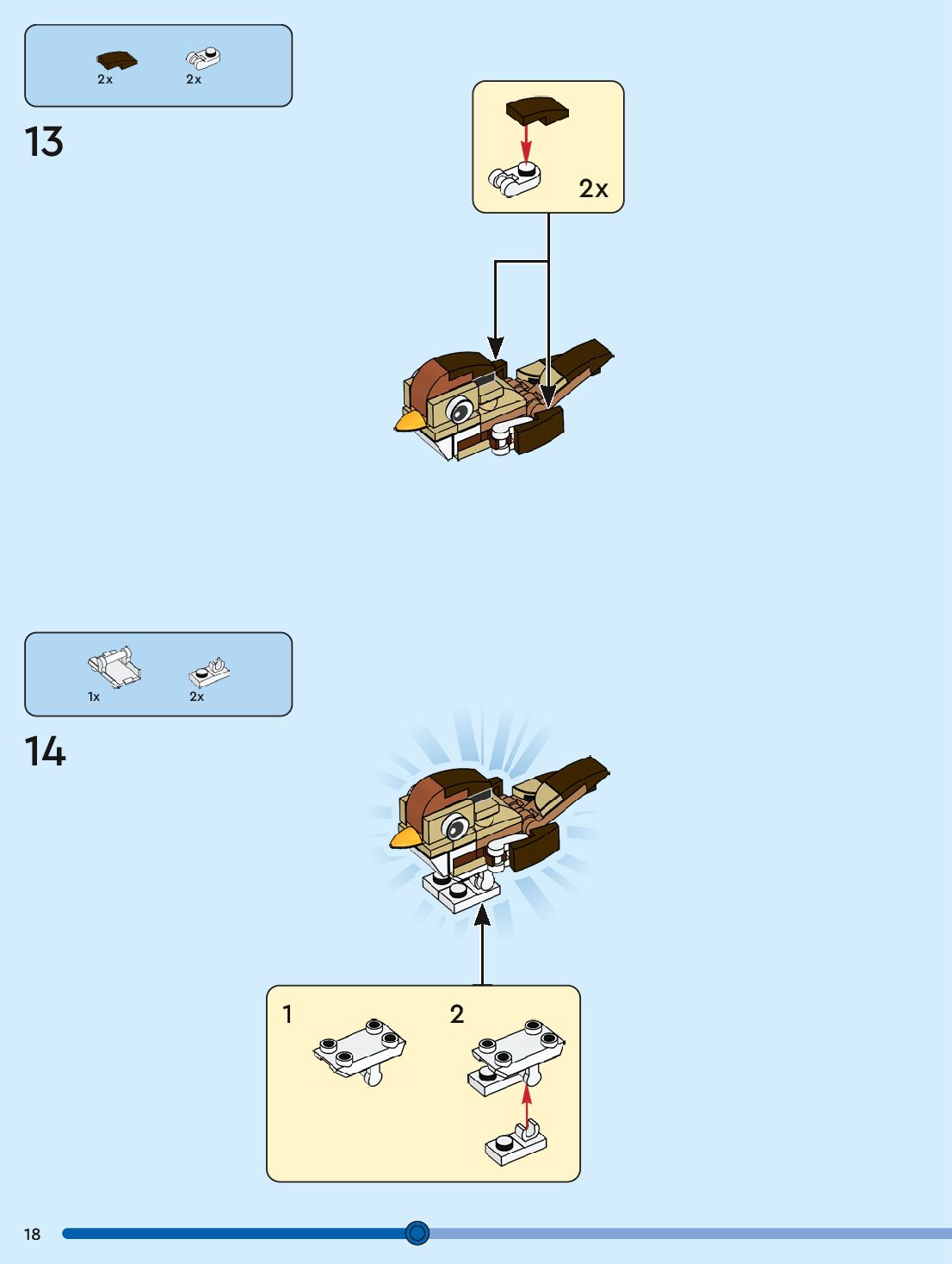 2x 2x

13

2x

1x 2x

14

1

2

18