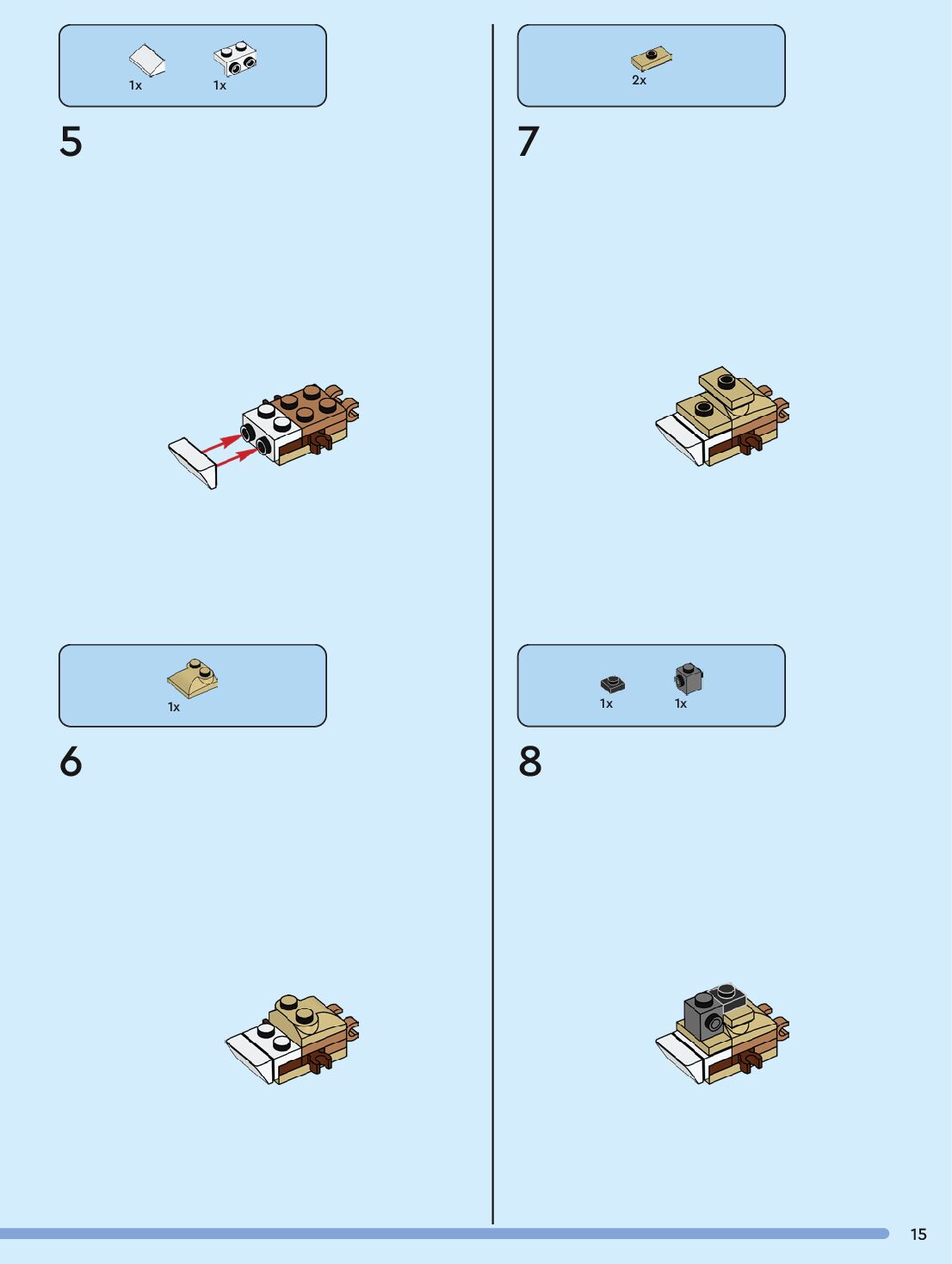 1x 1x

5

1x

6

2x

7

1x 1x

8

15