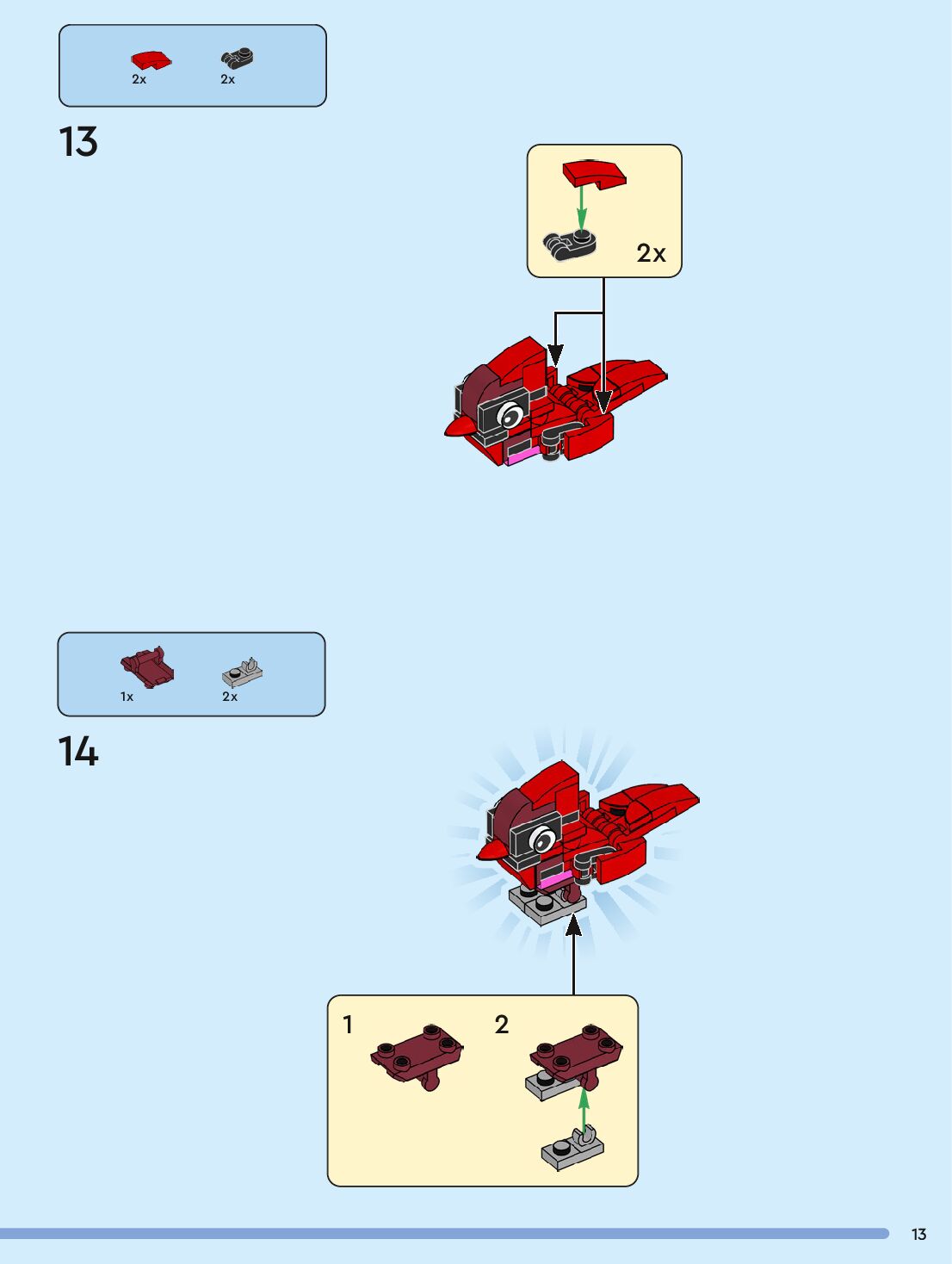 2x 2x

13

2x

1x 2x

14

1 2

13