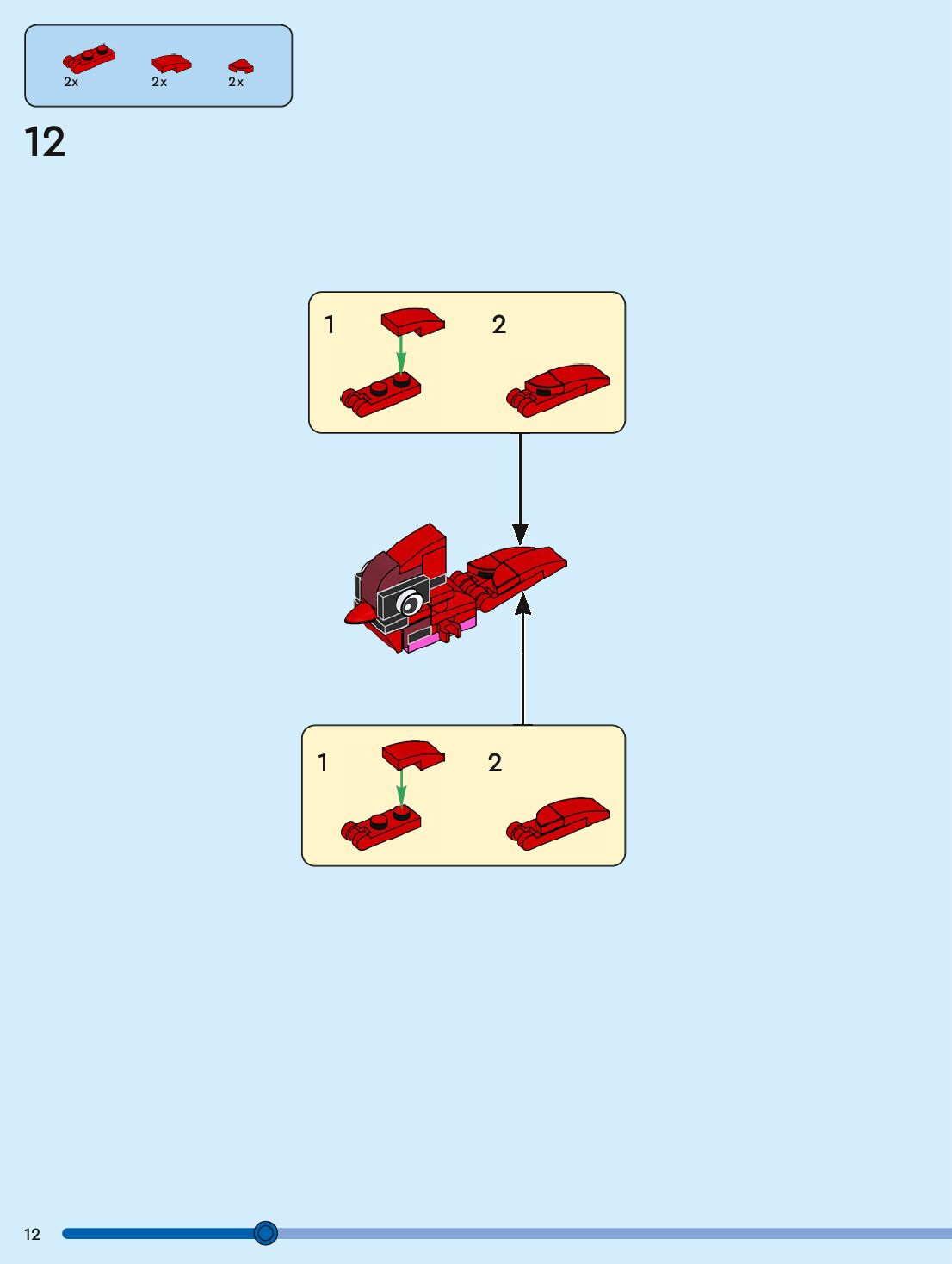 2x 2x 2x

12

1 2

1 2

12