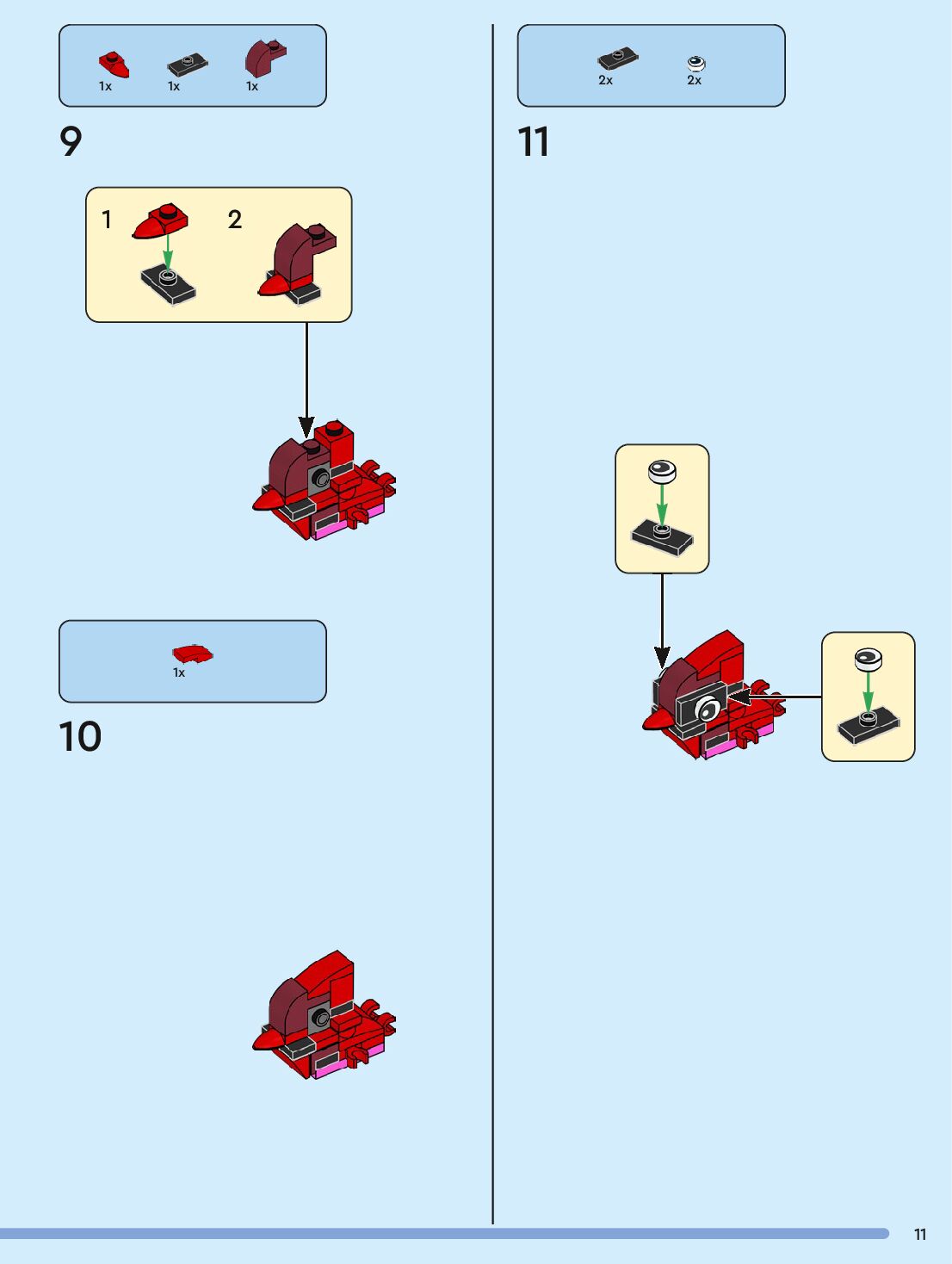 1x 1x 1x

9

1 2

1x

10

2x 2x

11

11