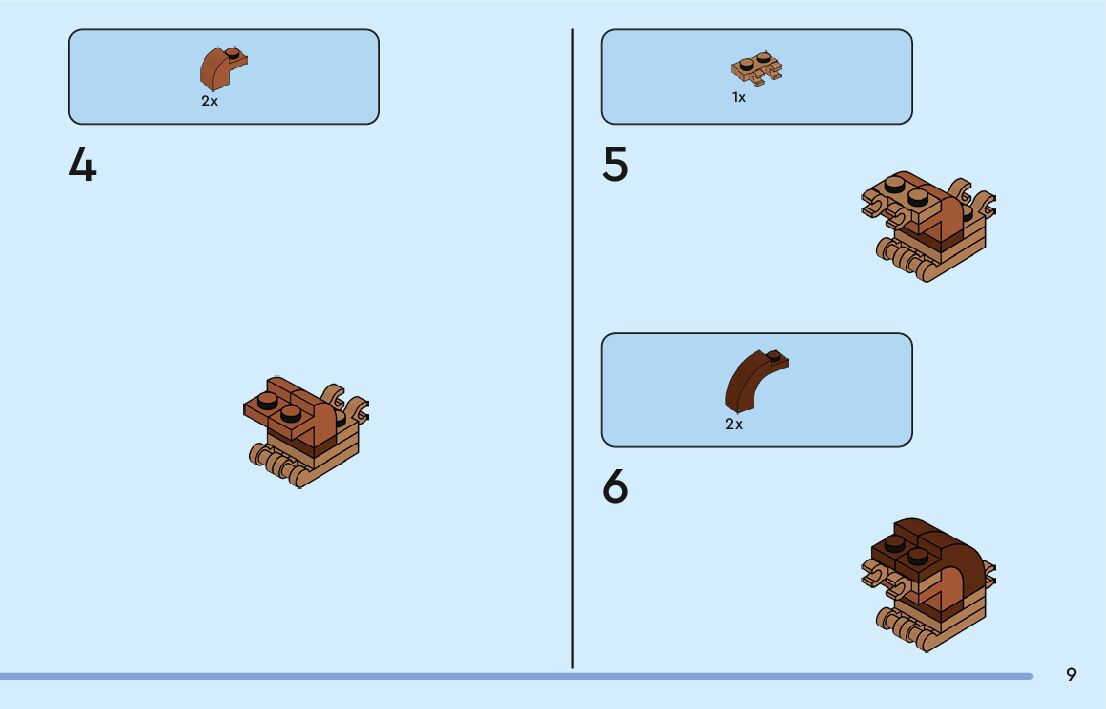 2x

4

1x

5

2x

6

9