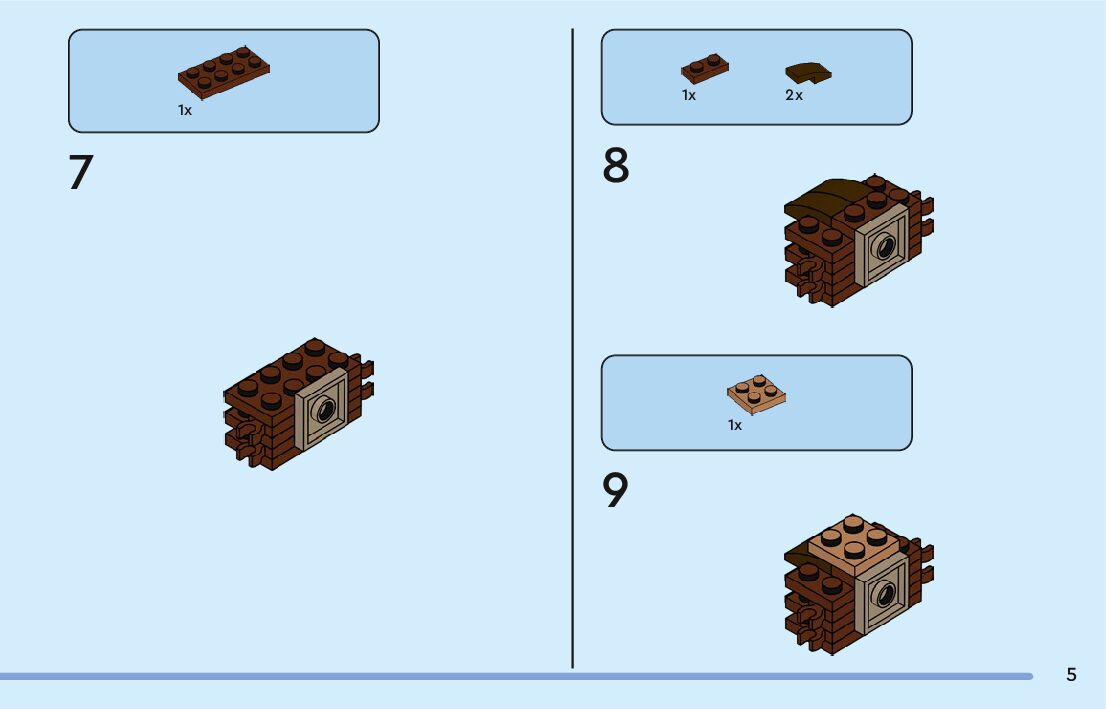 1x

7

1x 2x

8

1x

9

5