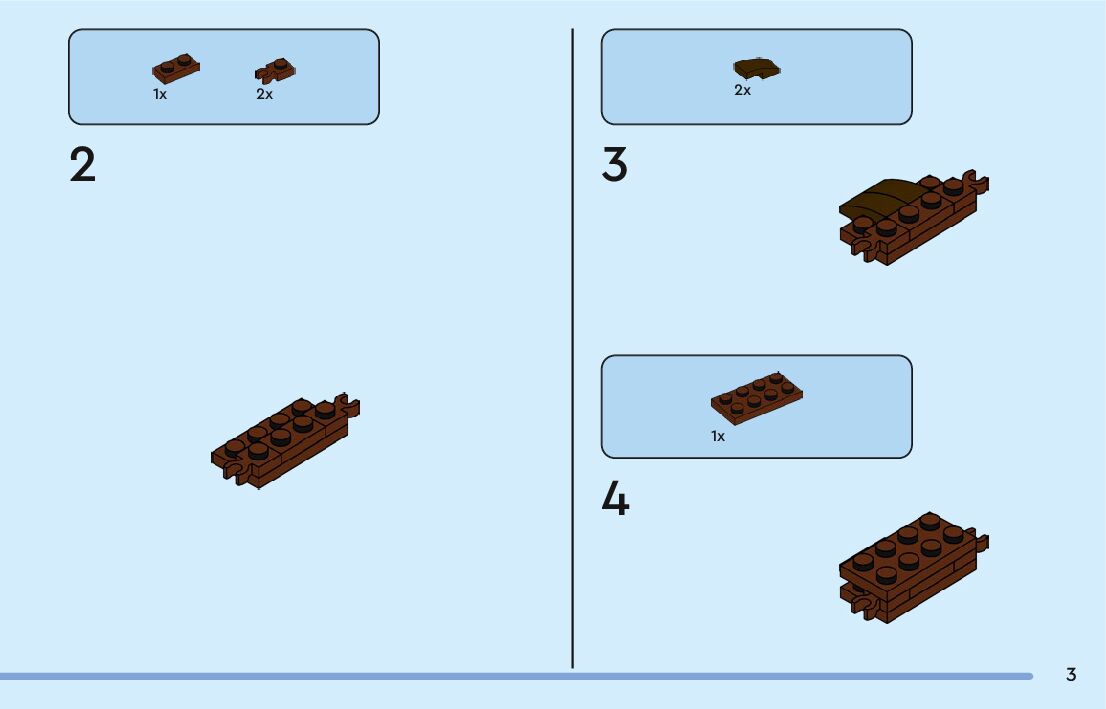 1x 2x

2

2x

3

1x

4

3