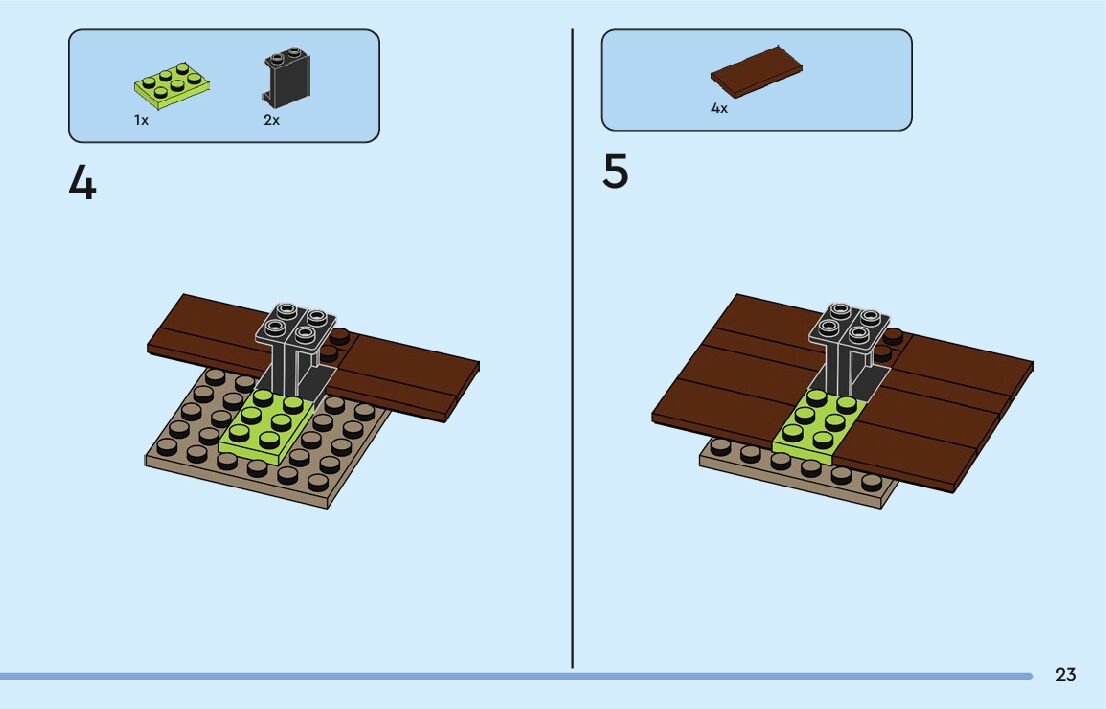 1x 2x

4

4x

5

23