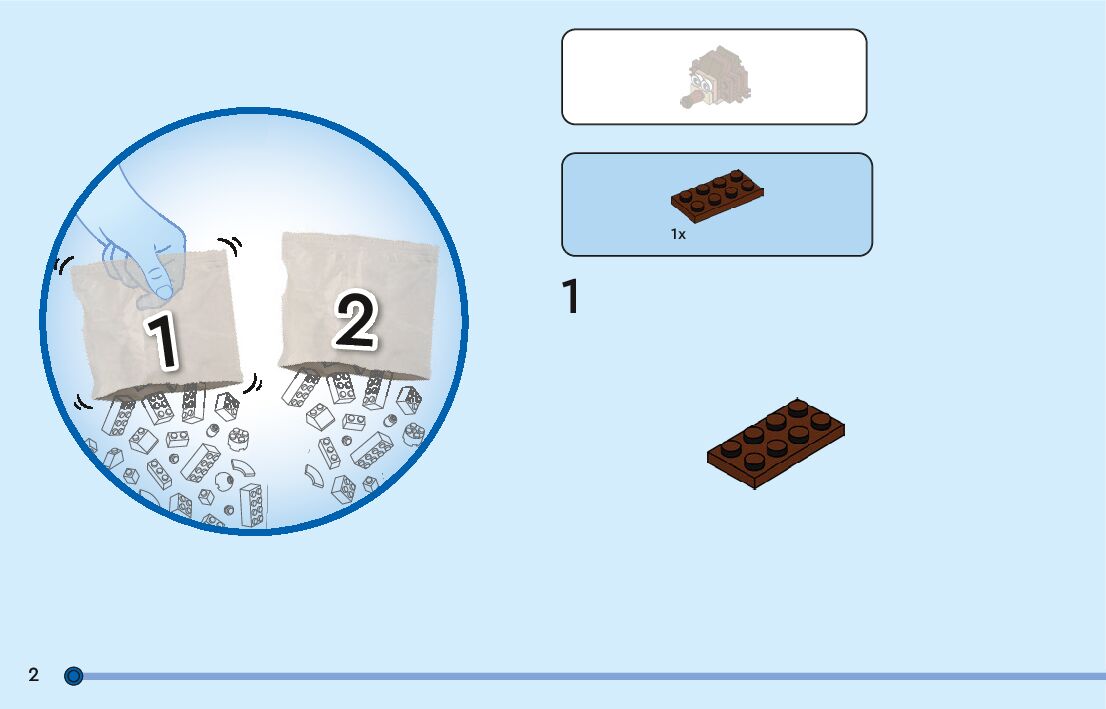 1

2

1x

1

2