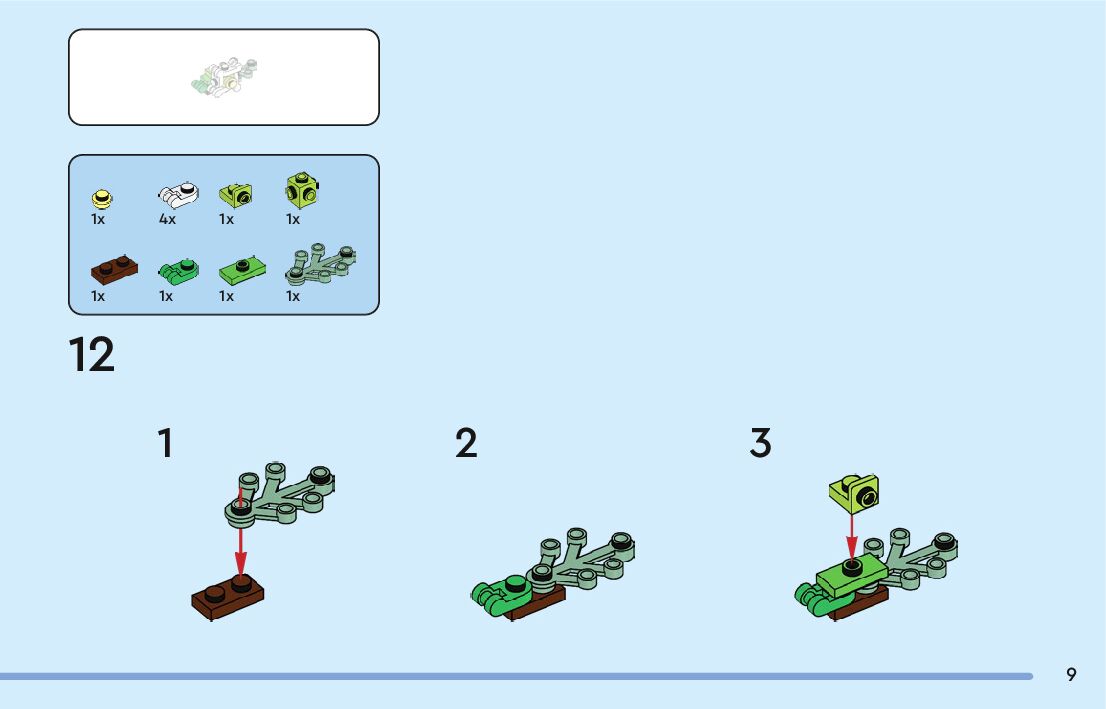 1x 4x 1x 1x

1x 1x 1x 1x

12

1

2

3

9