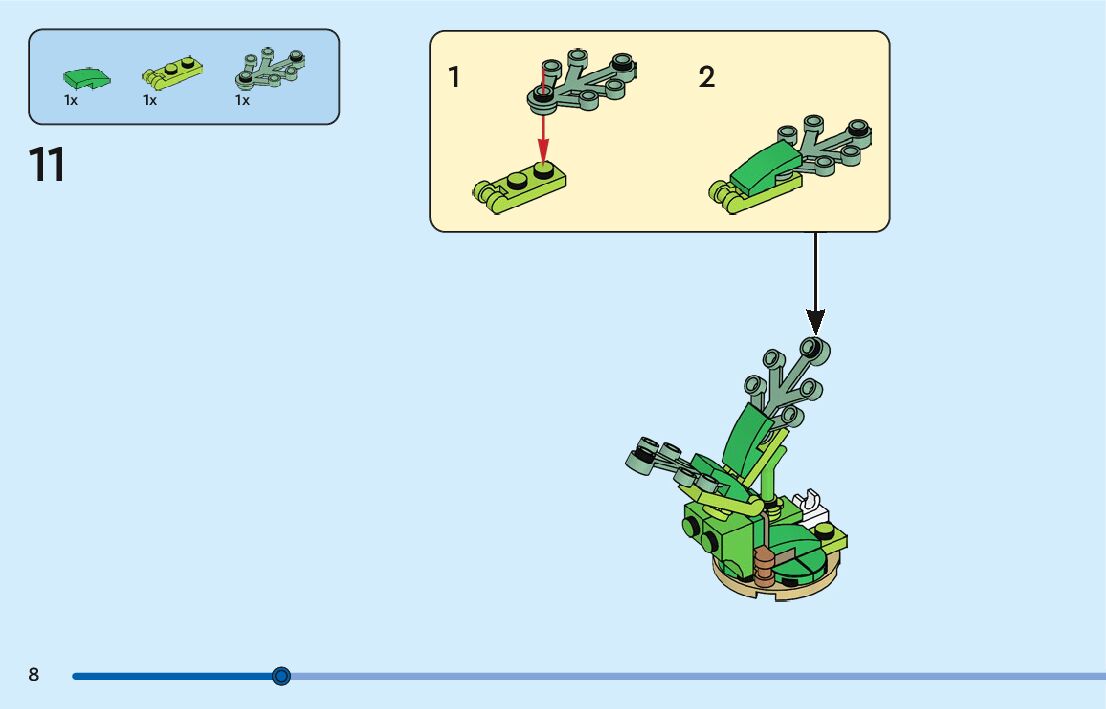 1x 1x 1x

11

1

2

8