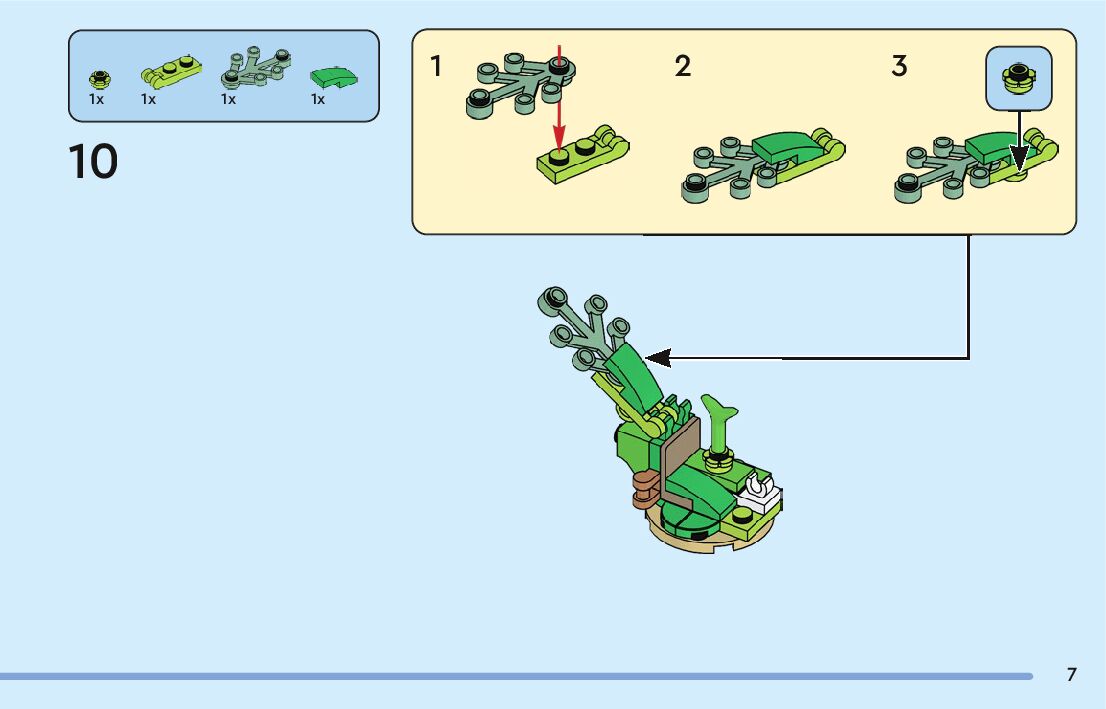 1x 1x 1x 1x

10

1

2

3

7