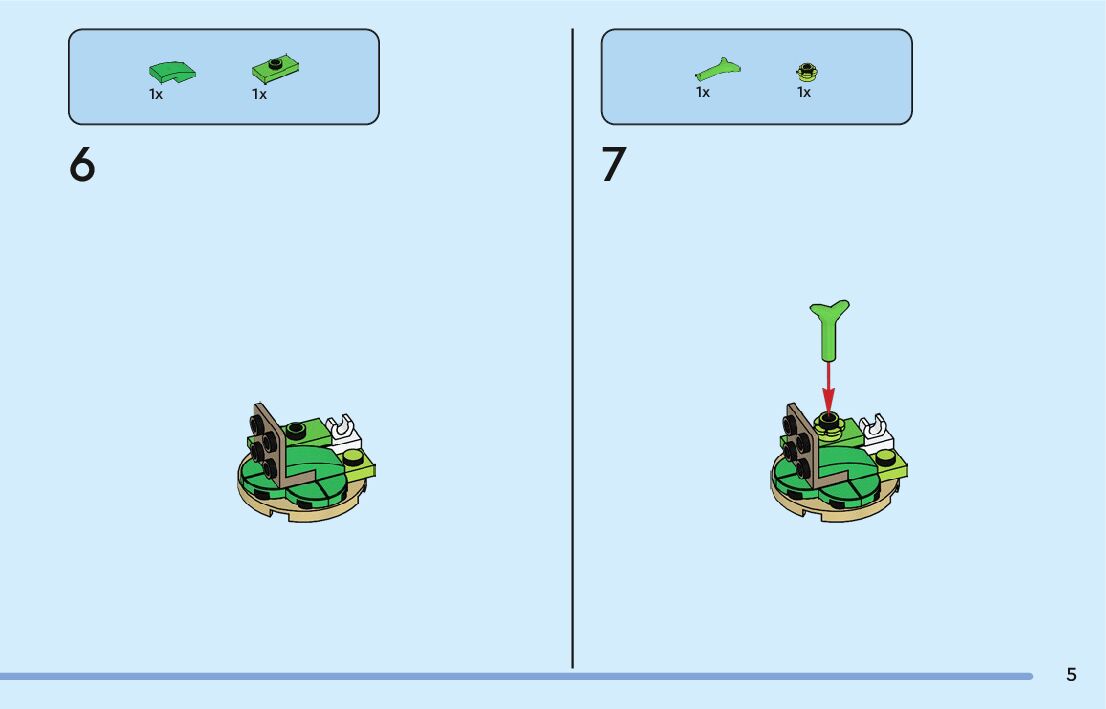 1x 1x

6

1x 1x

7

5