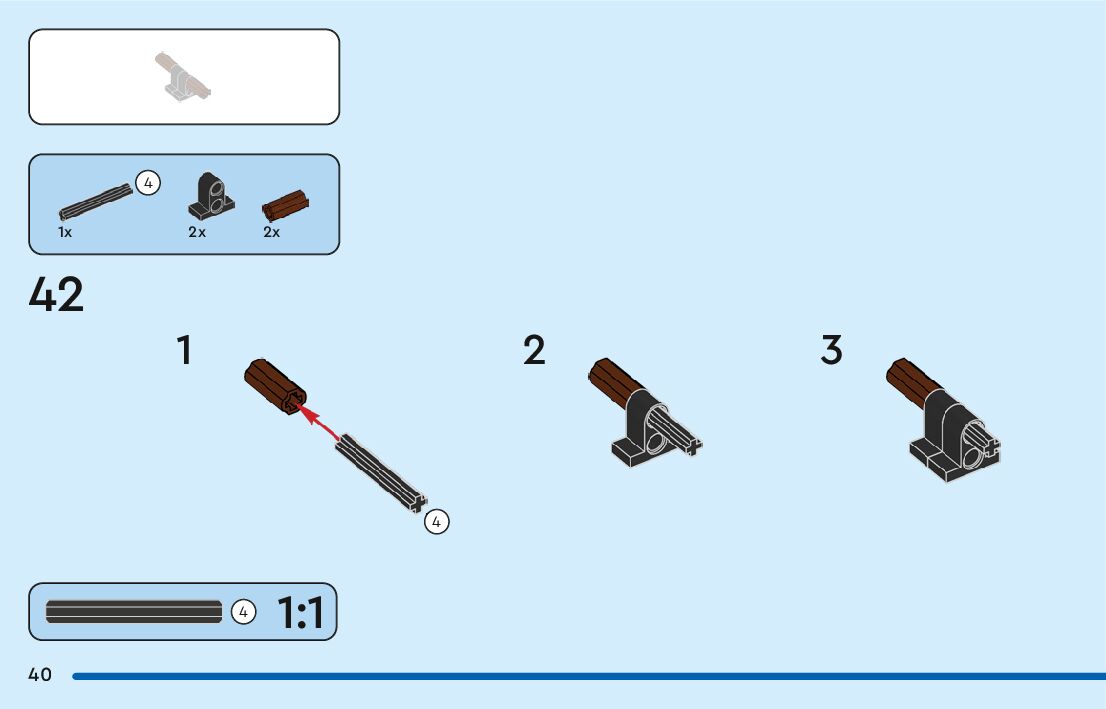 4
1x
2x
2x

42

1

4

2

3

4 1:1

40