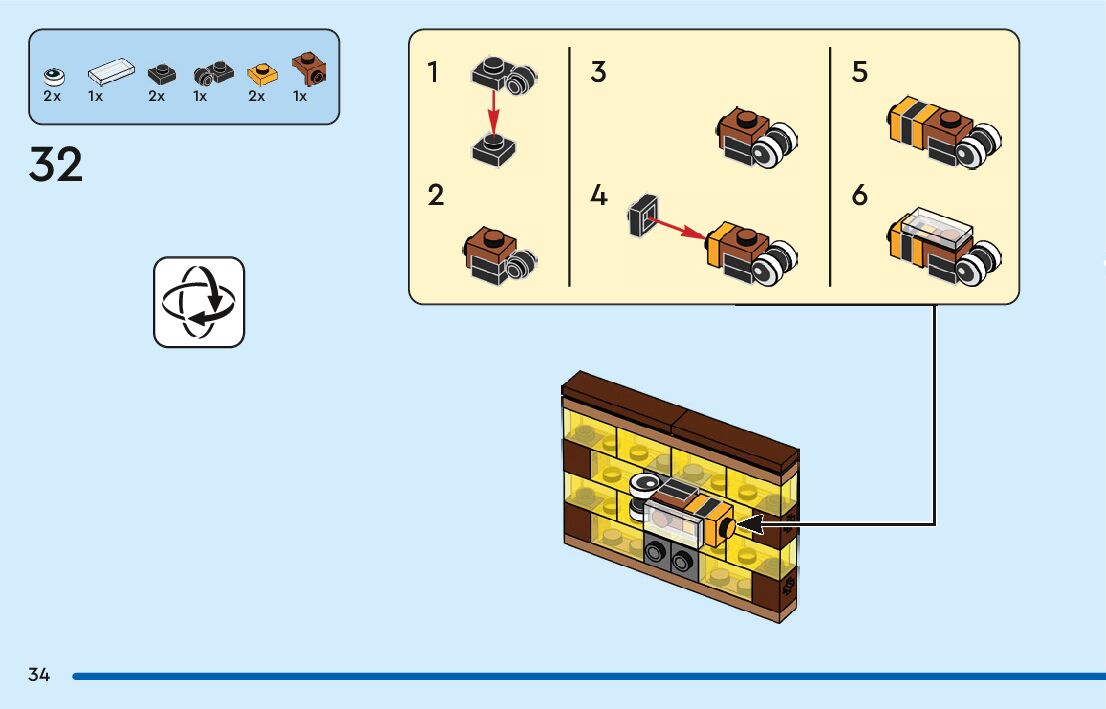 2x 1x 2x 1x 2x 1x

32

1

2

3

4

5

6

34