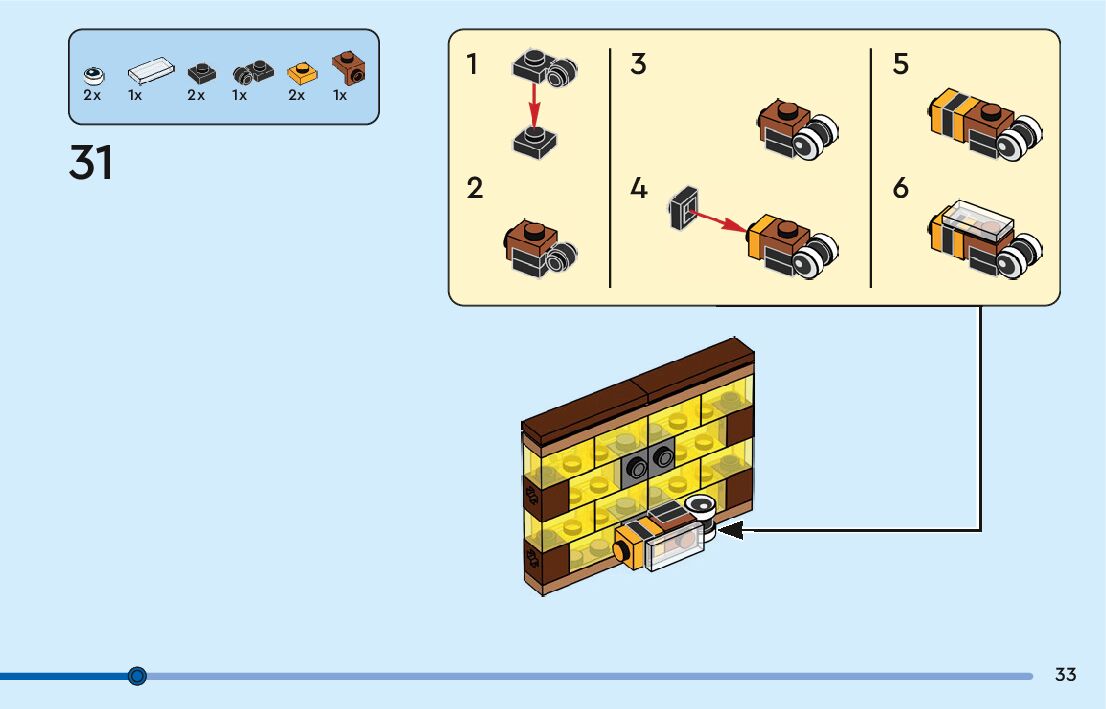 2x 1x 2x 1x 2x 1x

31

1

2

3

4

5

6

33