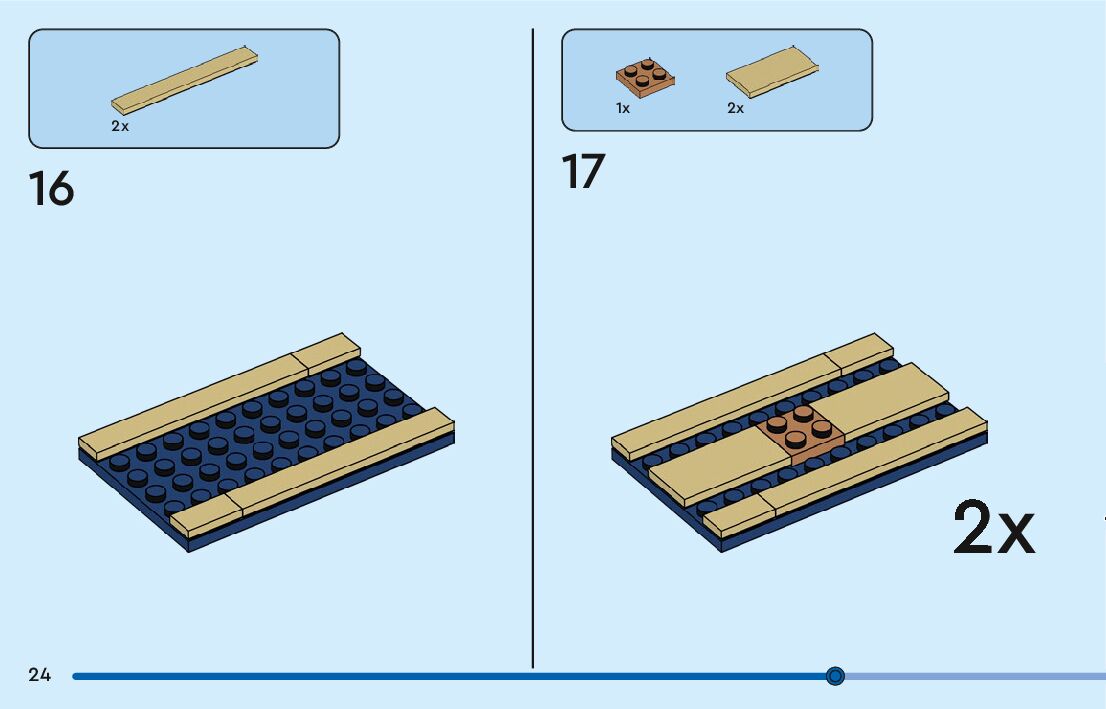 2x

16

1x

2x

17

2x

24