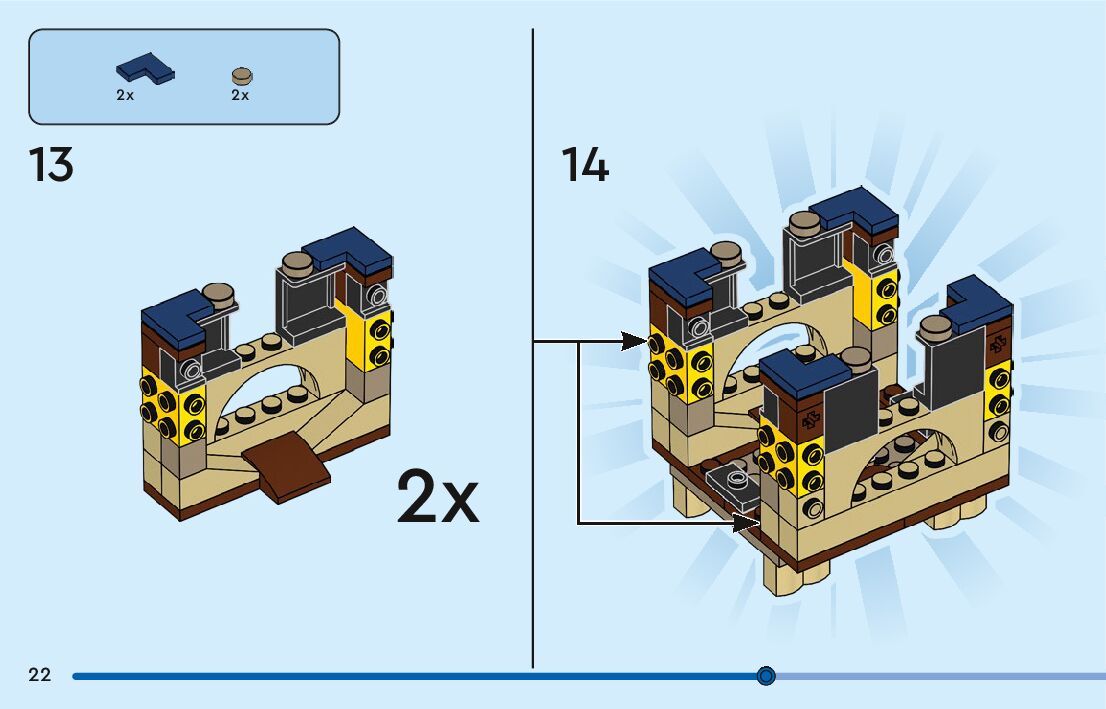 2x 2x

13

2x

14

22