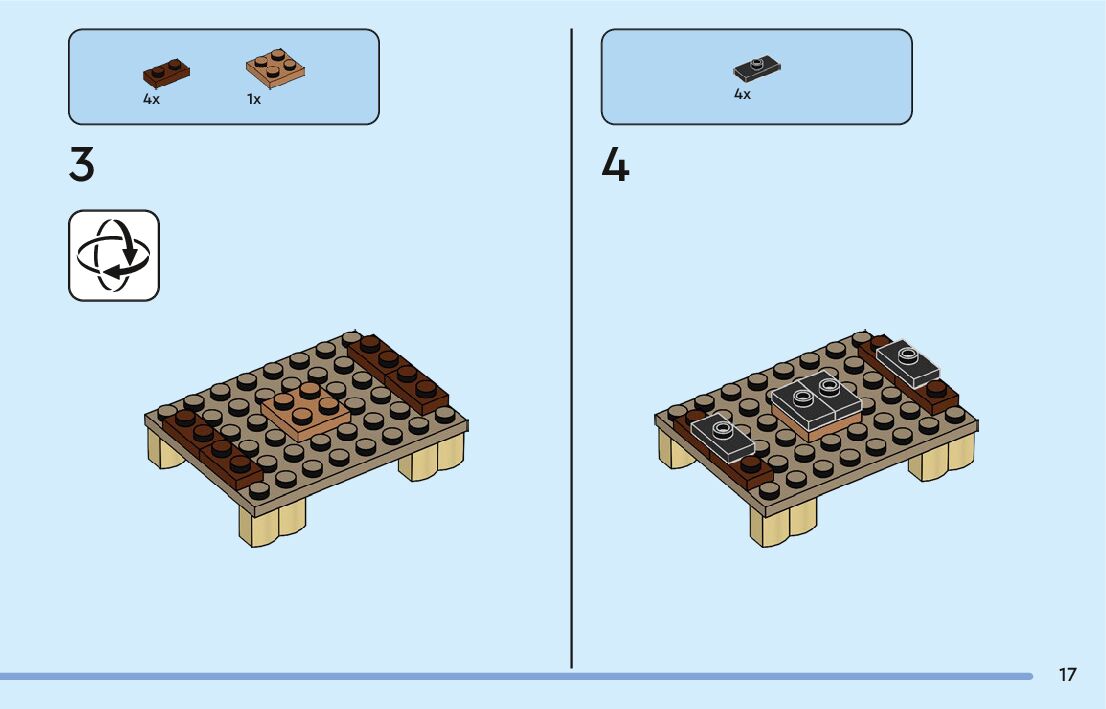 4x 1x

3

4x

4

17