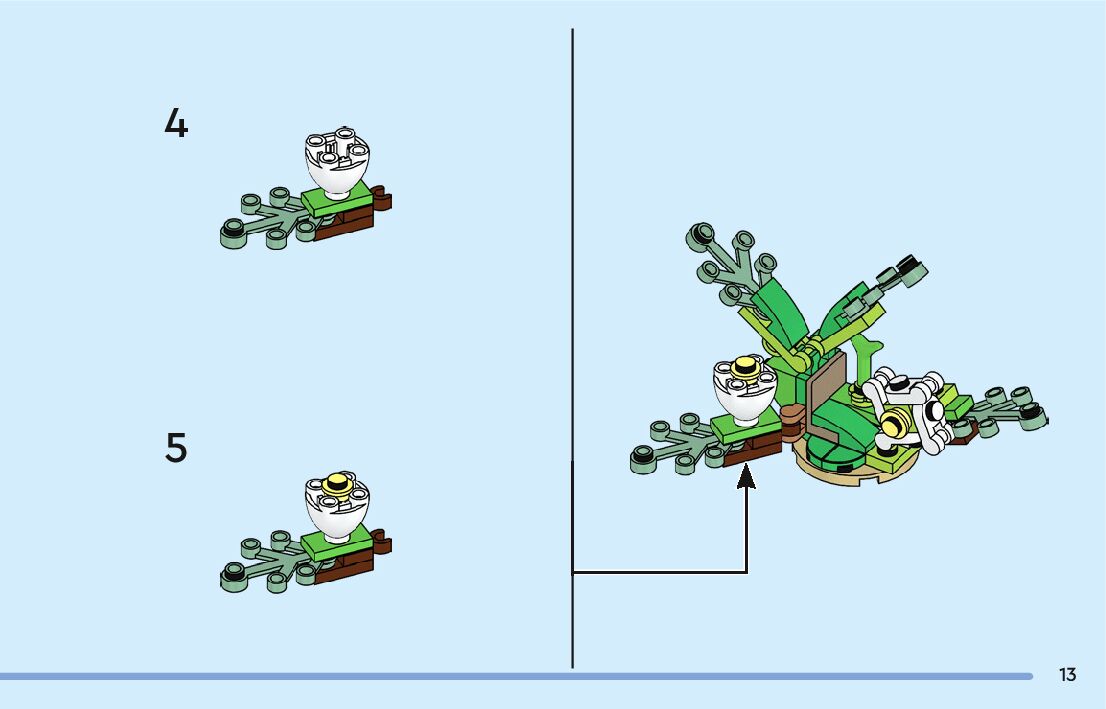 4

5

13