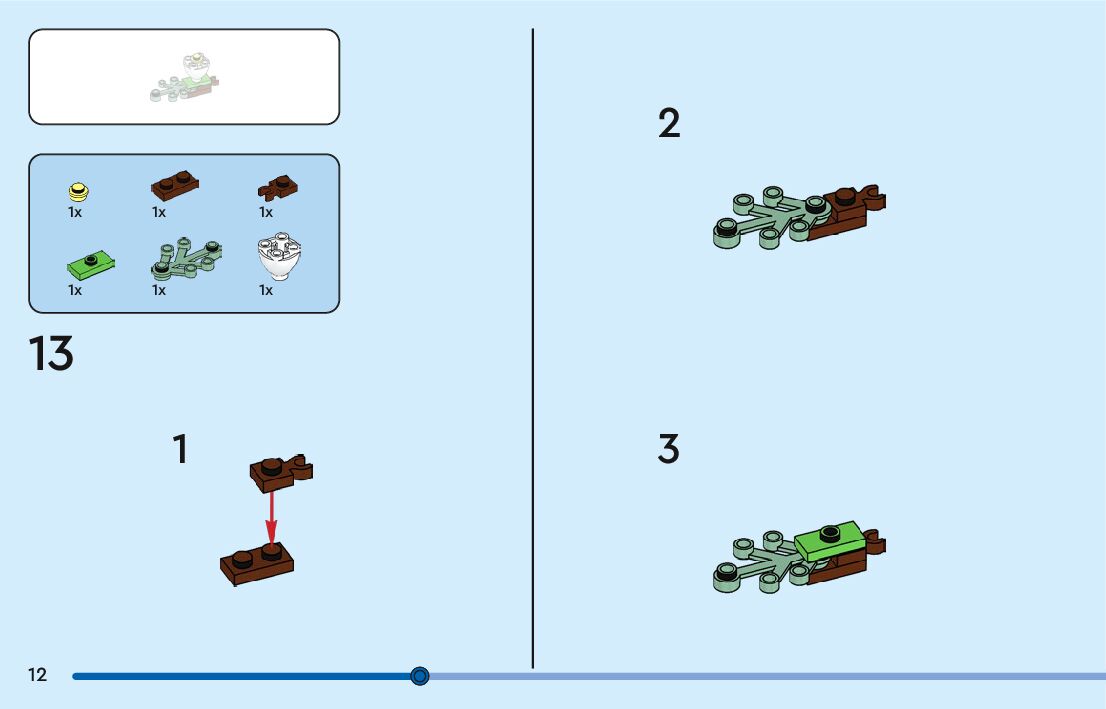 1x 1x 1x

1x 1x 1x

13

1

2

3

12