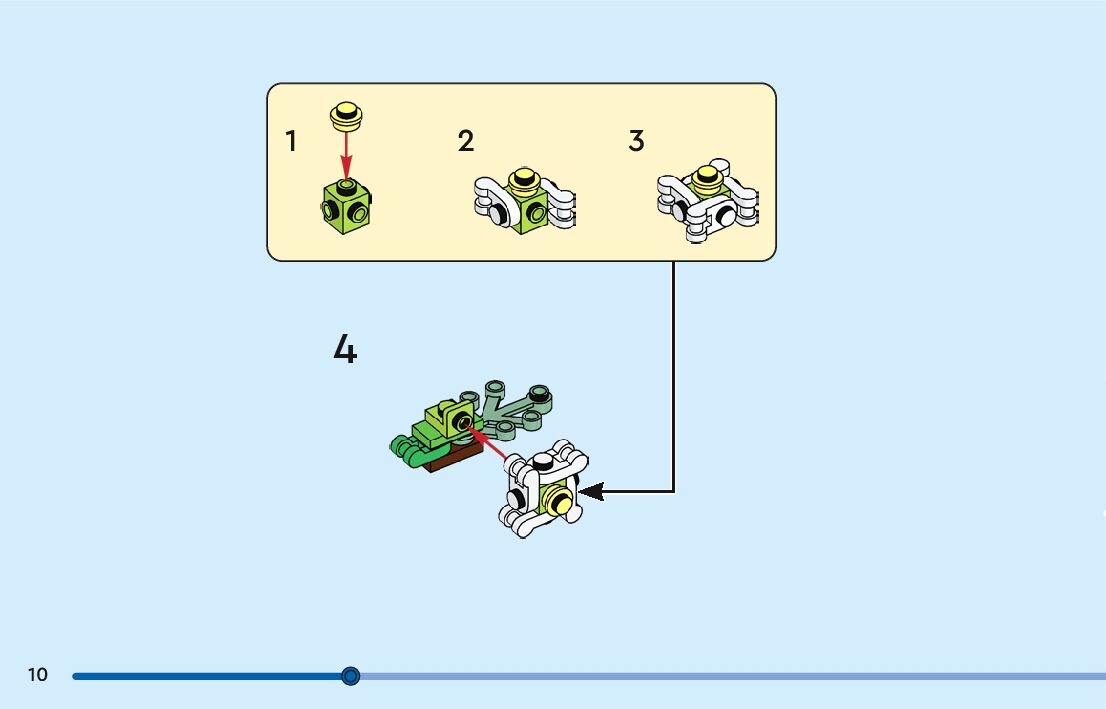 1
2
3
4
10