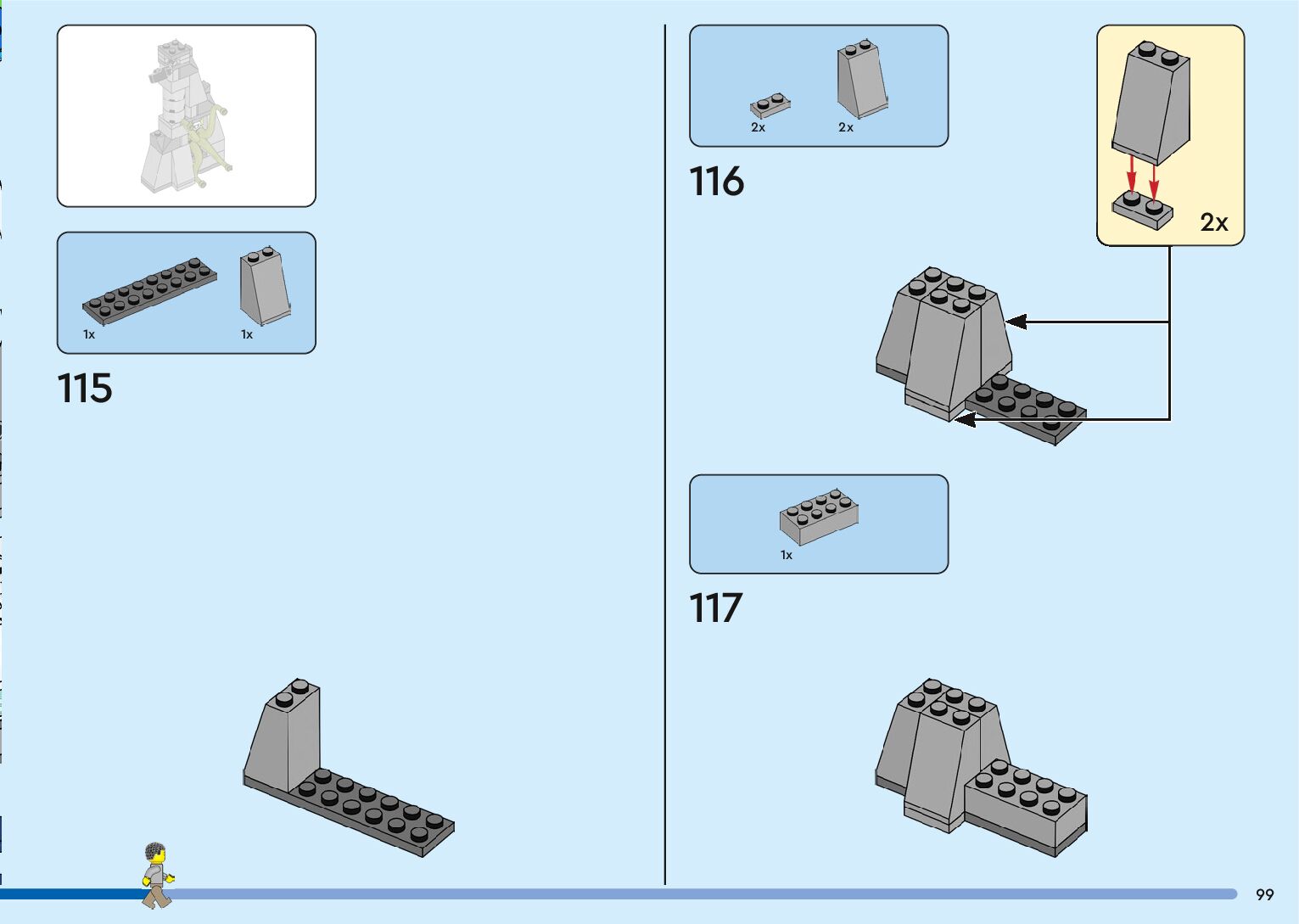 1x
1x

115

2x
2x

116

2x

1x

117

99