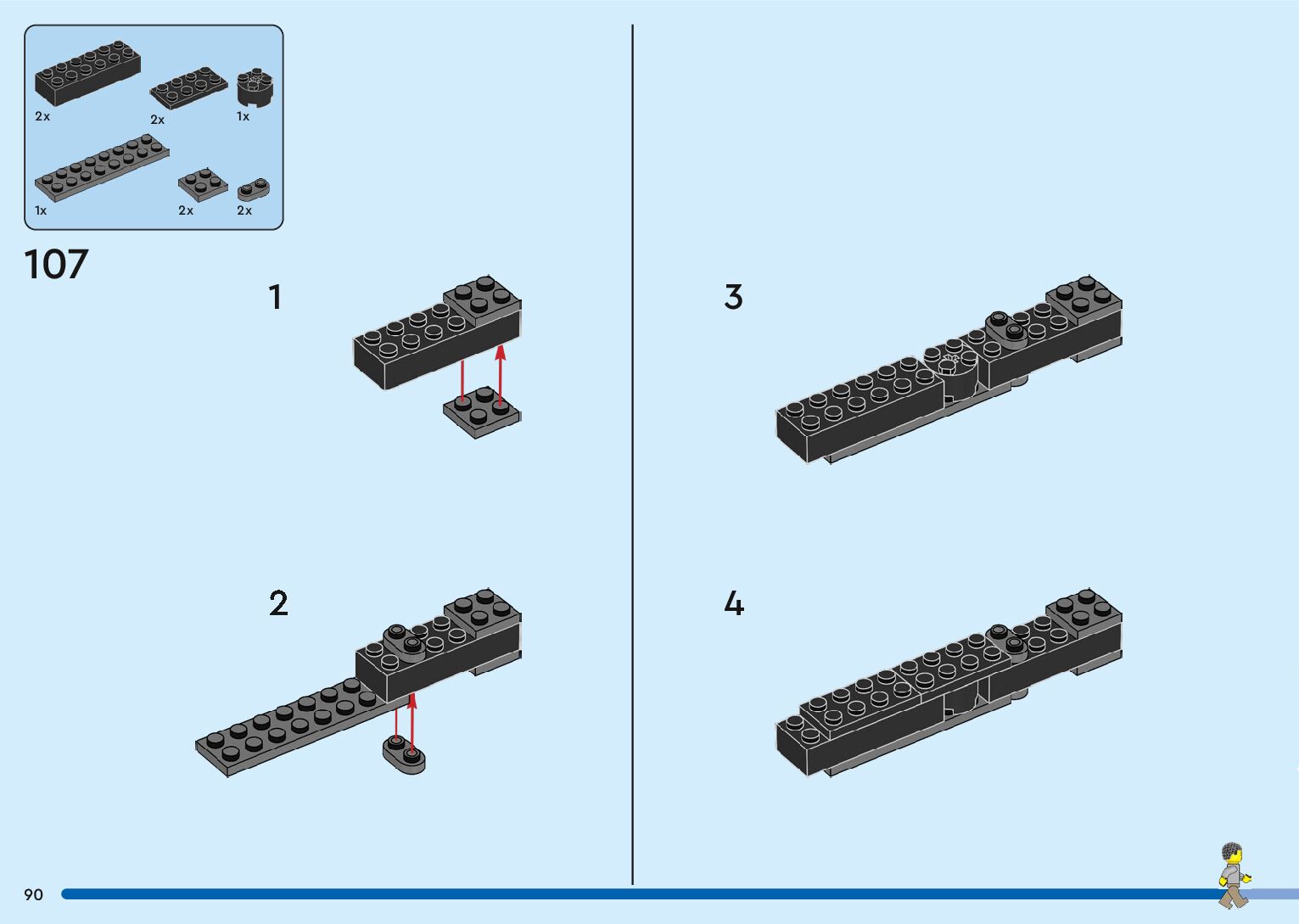 2x
2x
1x
1x
2x
2x

107

1

2

3

4

90