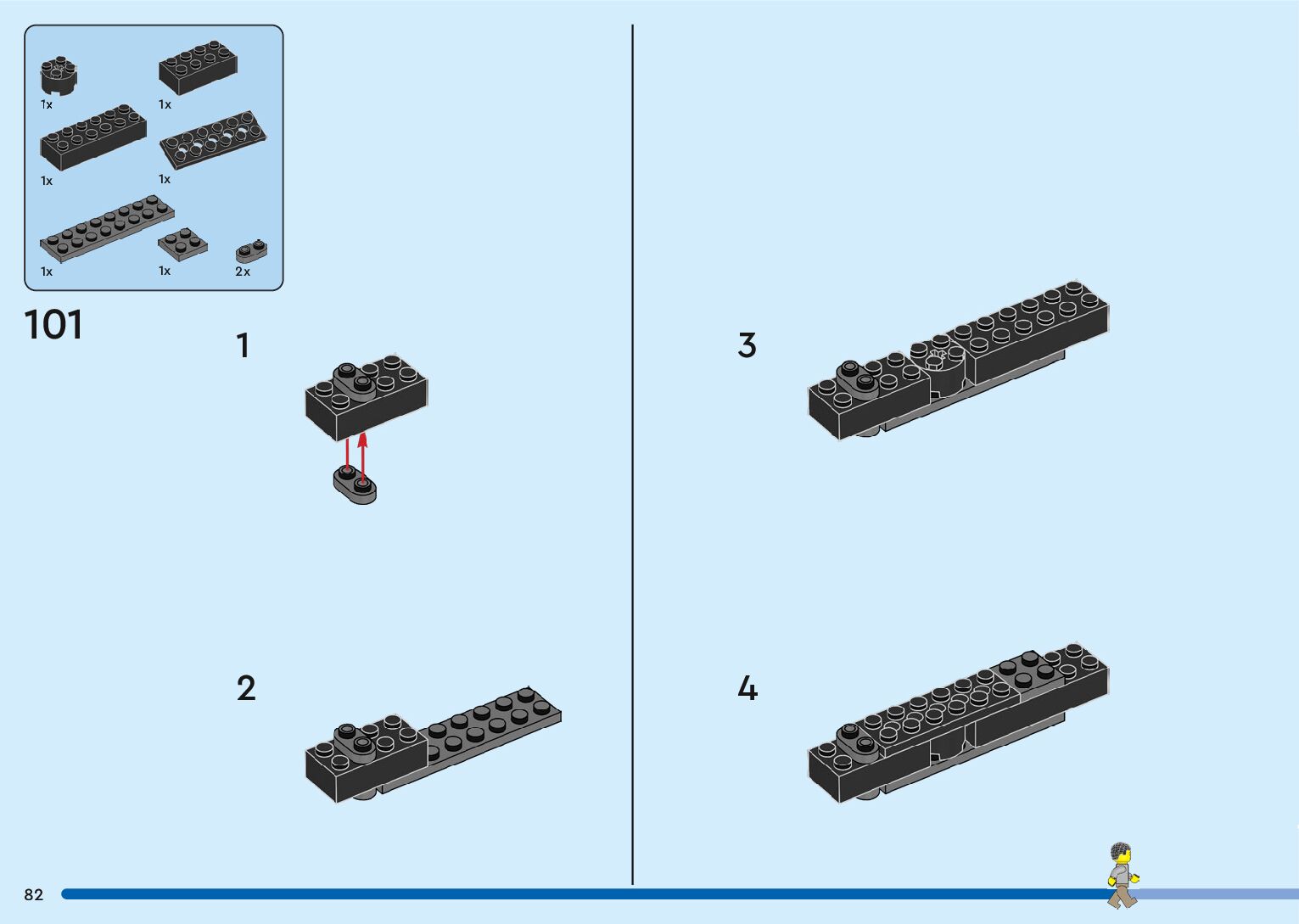 1x
1x
1x
1x
1x
1x
2x

101

1

2

3

4

82