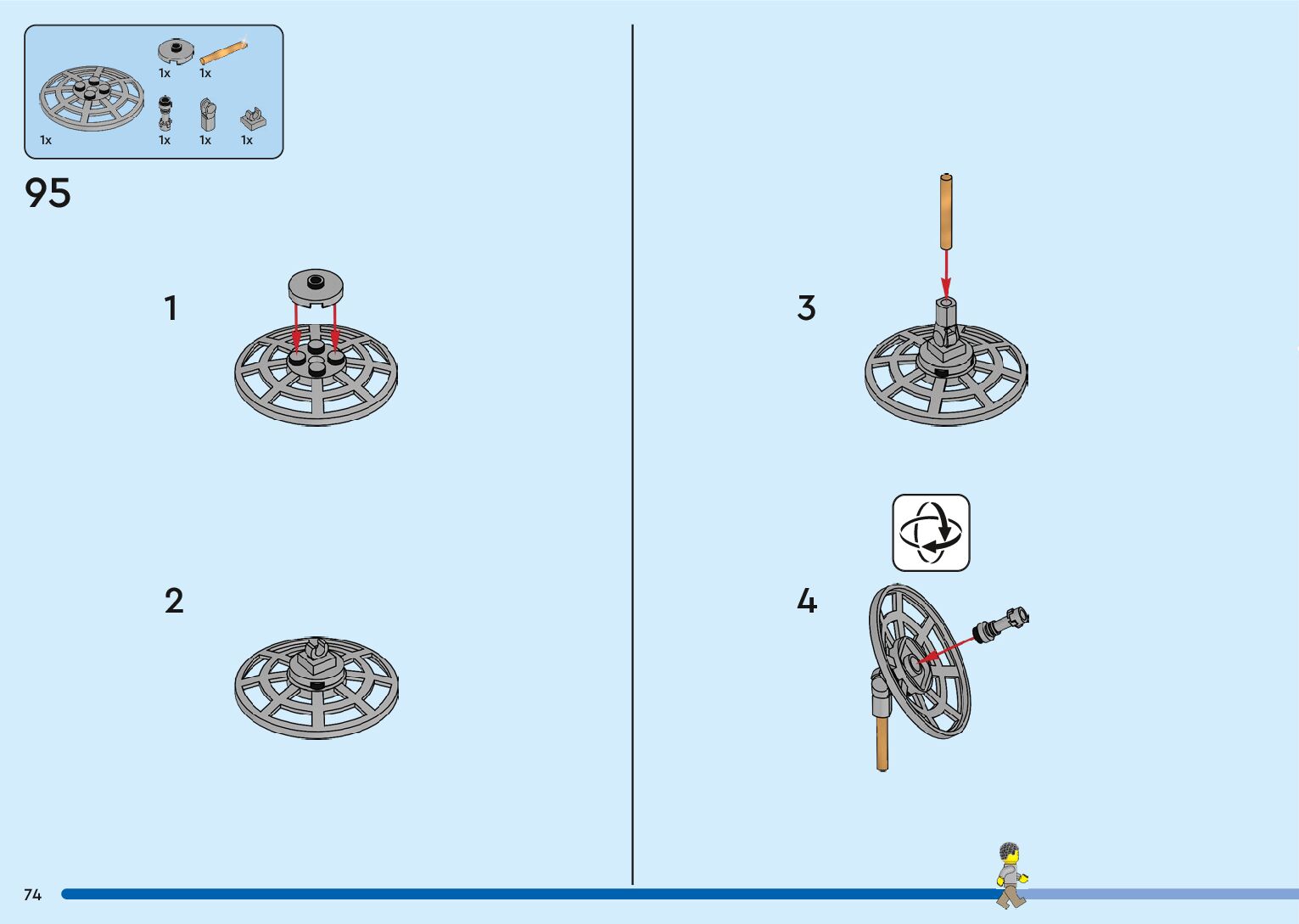 1x
1x
1x
1x
1x
1x

95

1

2

3

4

74