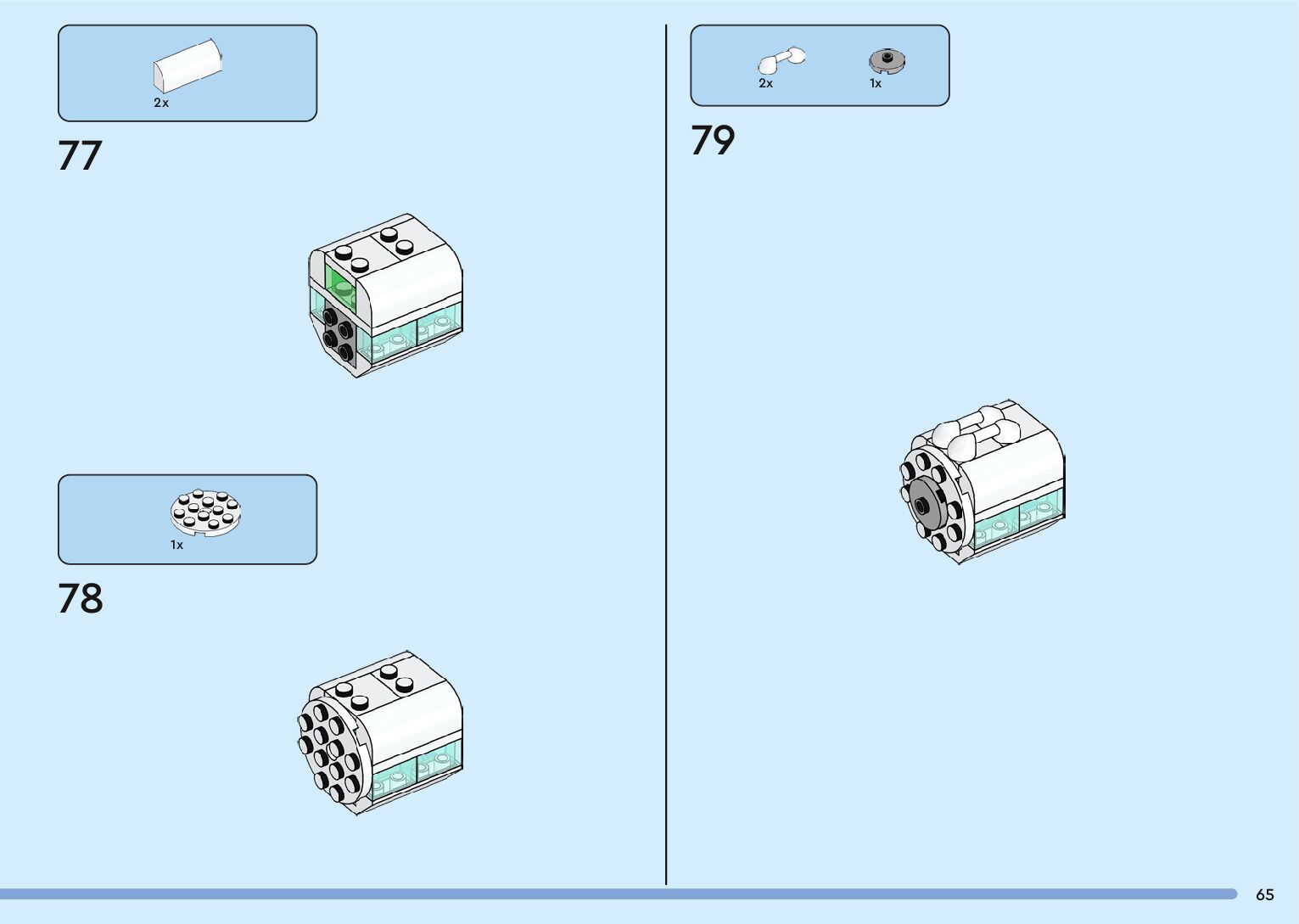 2x

77

1x

78

2x

1x

79

65