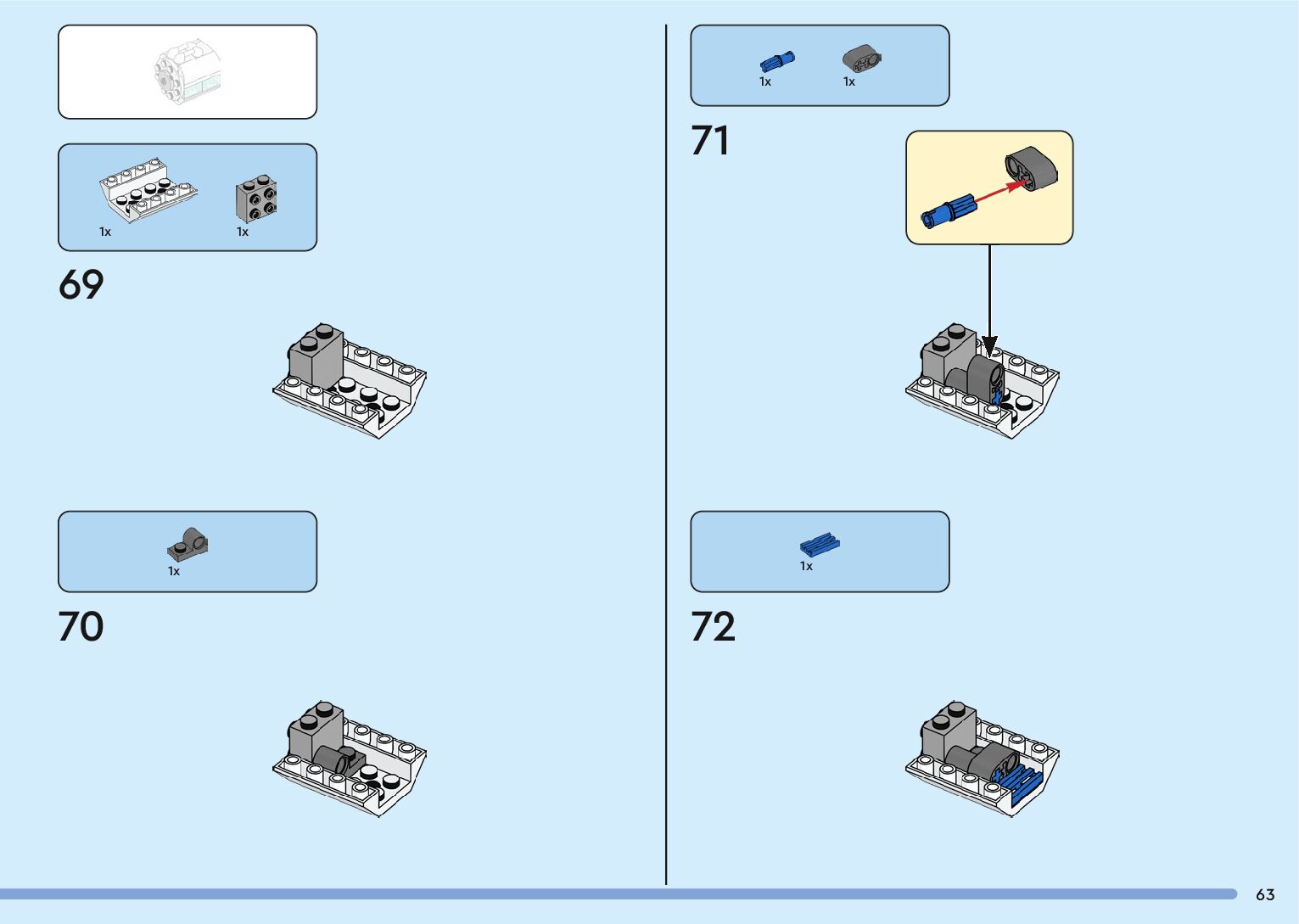 1x

1x

69

1x

70

1x

1x

71

1x

72

63