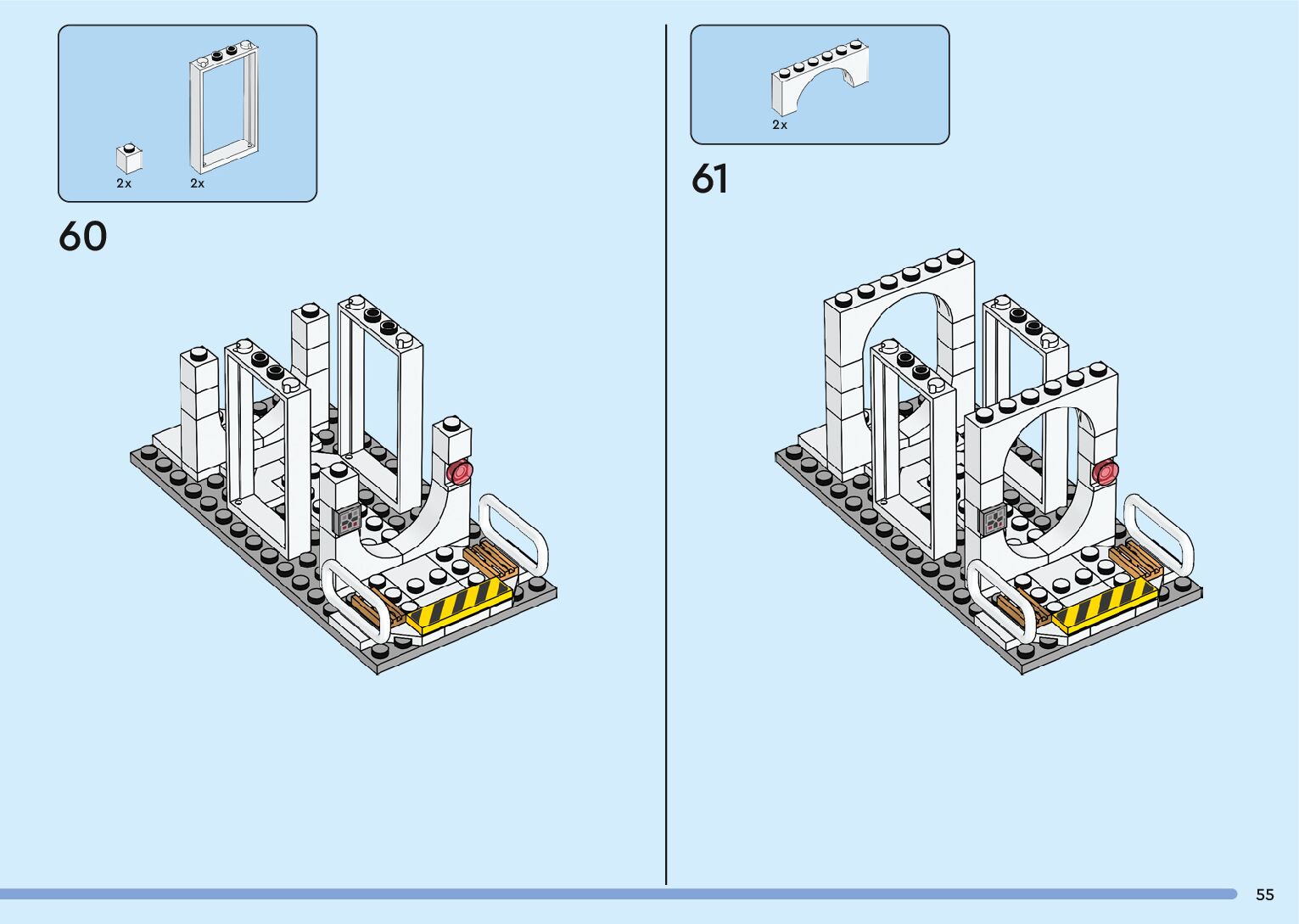 2x 2x

60

2x

61

55