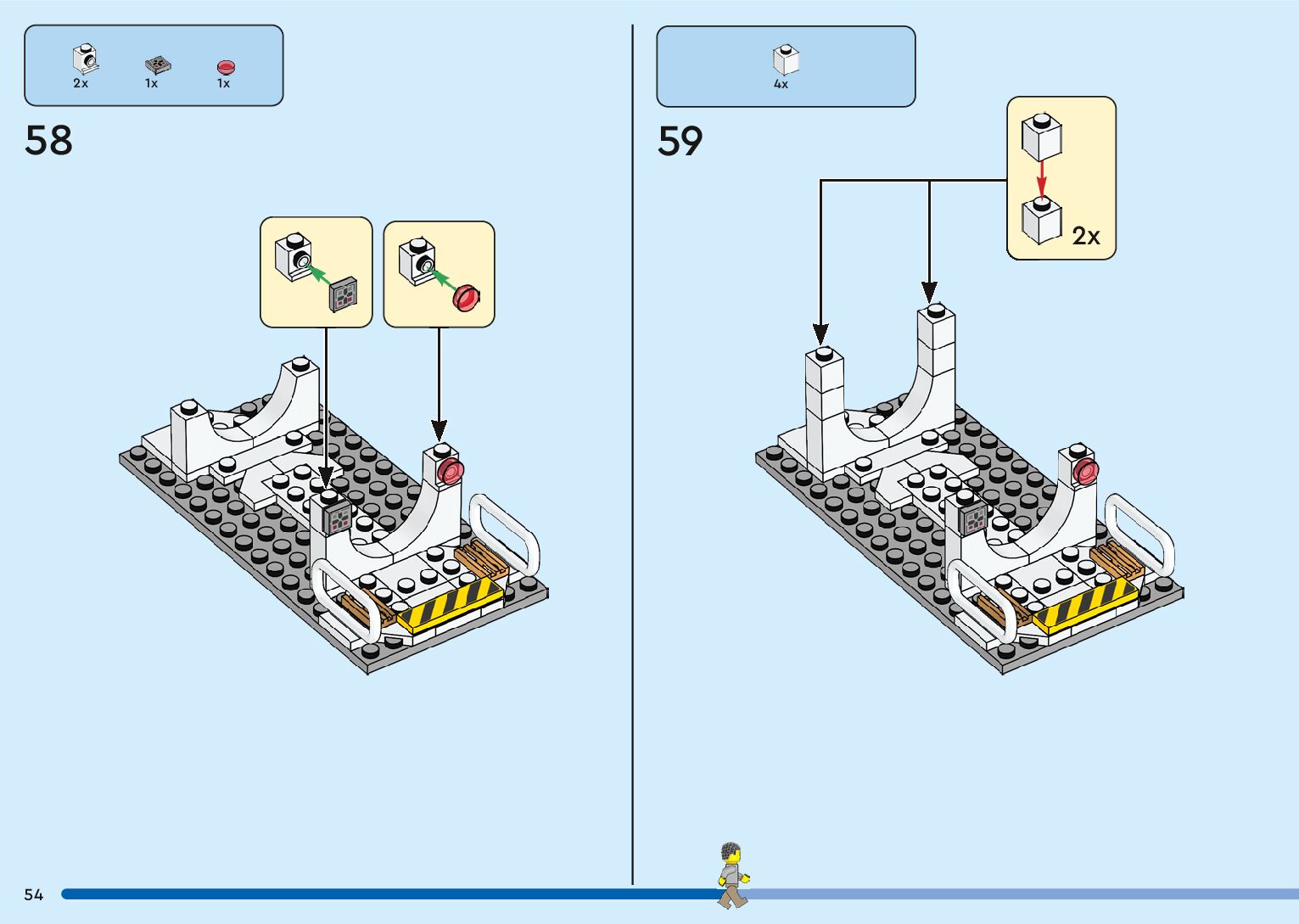 2x 1x 1x

58

4x

59

2x

54