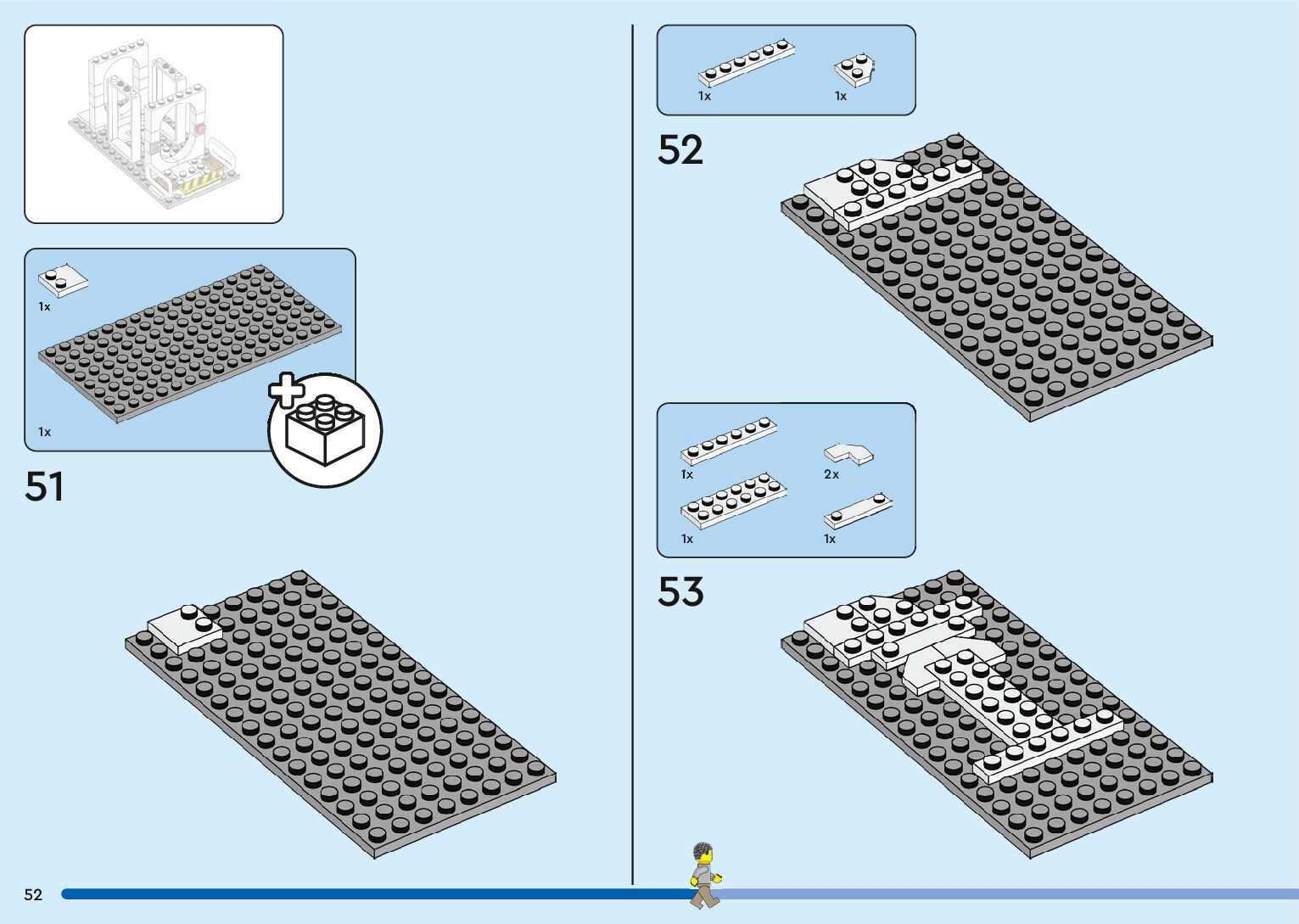 1x

1x

51

1x

1x

52

1x

2x

1x

1x

53

52