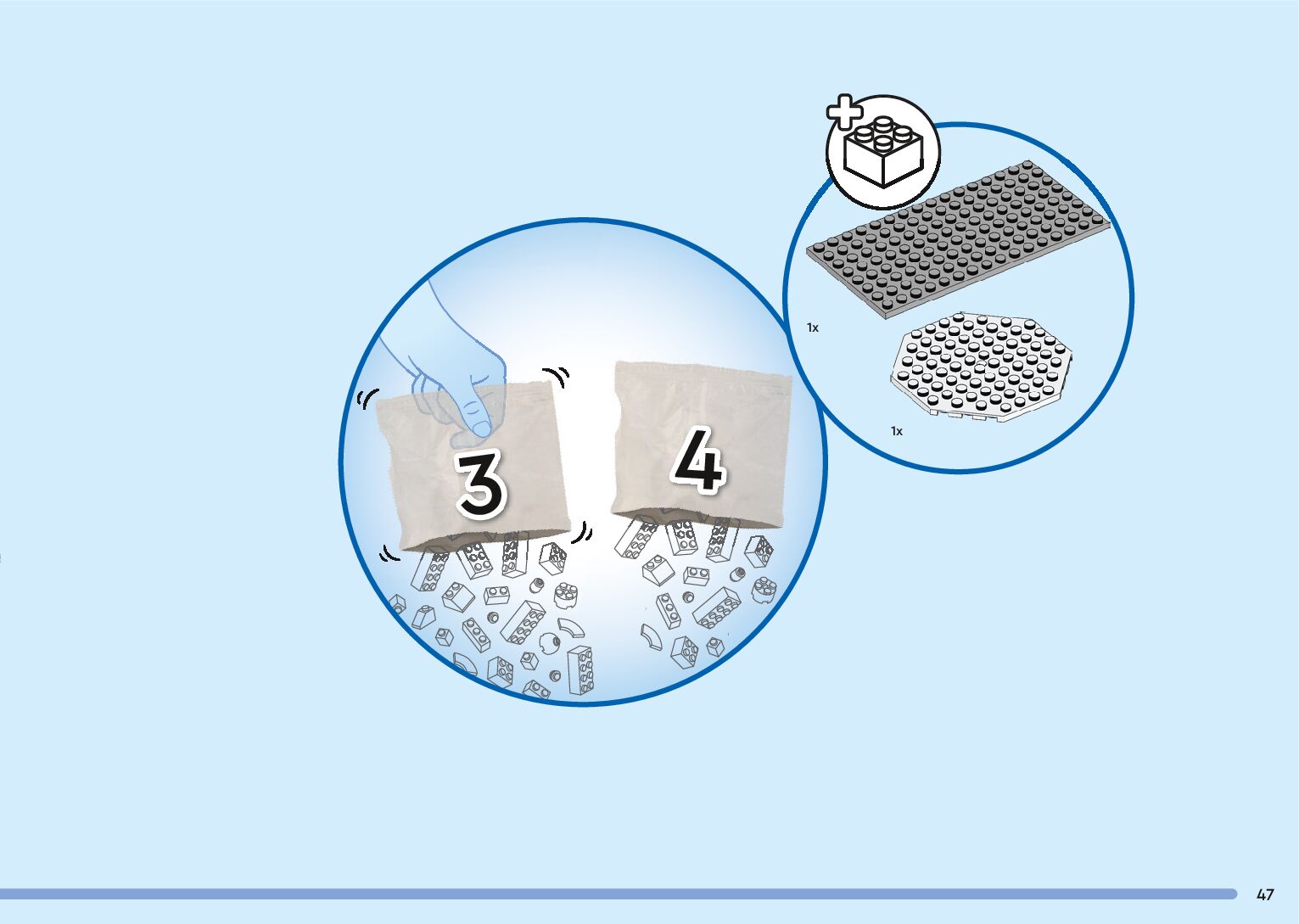 3

4

1x

1x

47