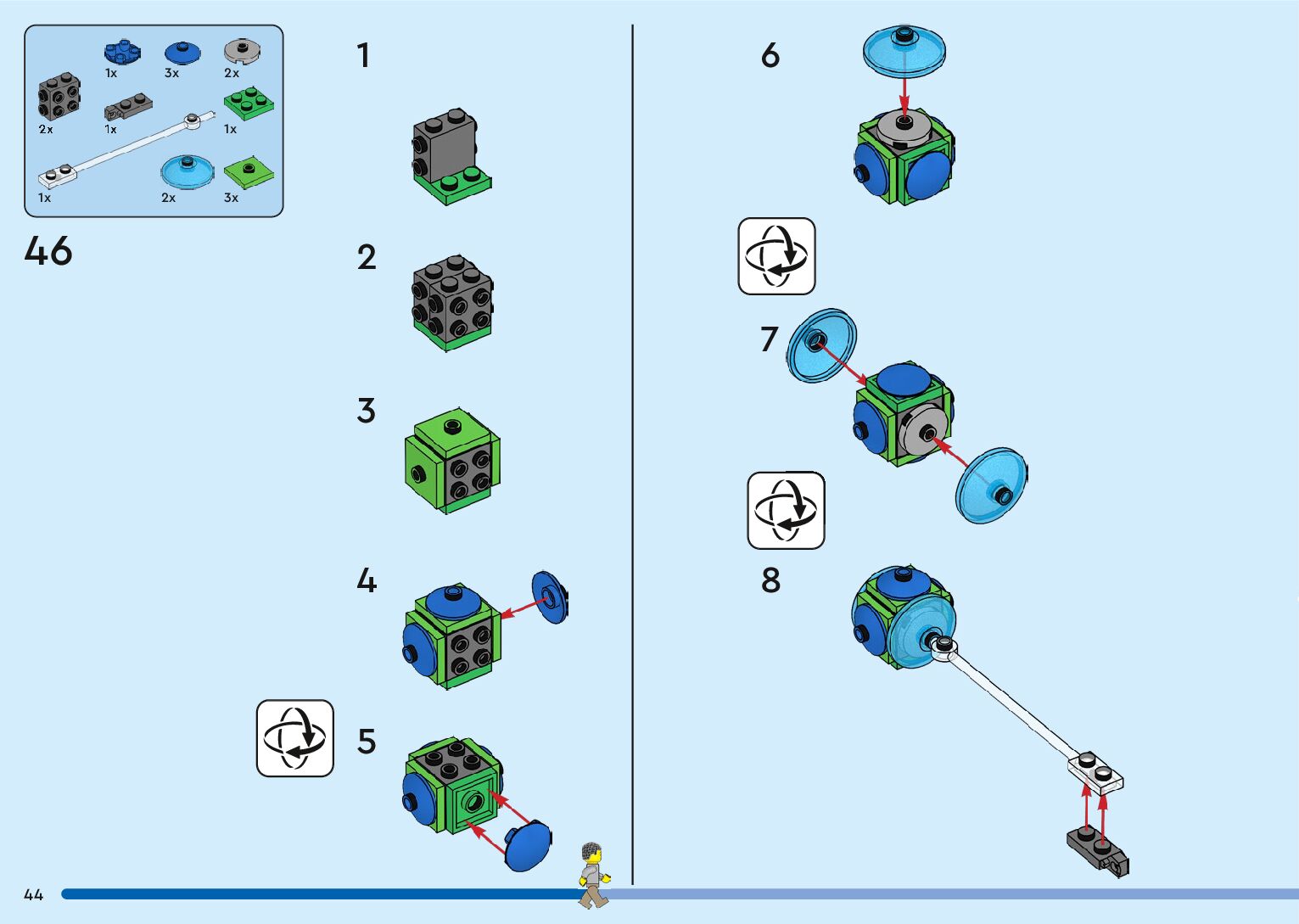 1x
3x
2x
2x
1x
1x
1x
2x
3x

46

1

2

3

4

5

6

7

8

44