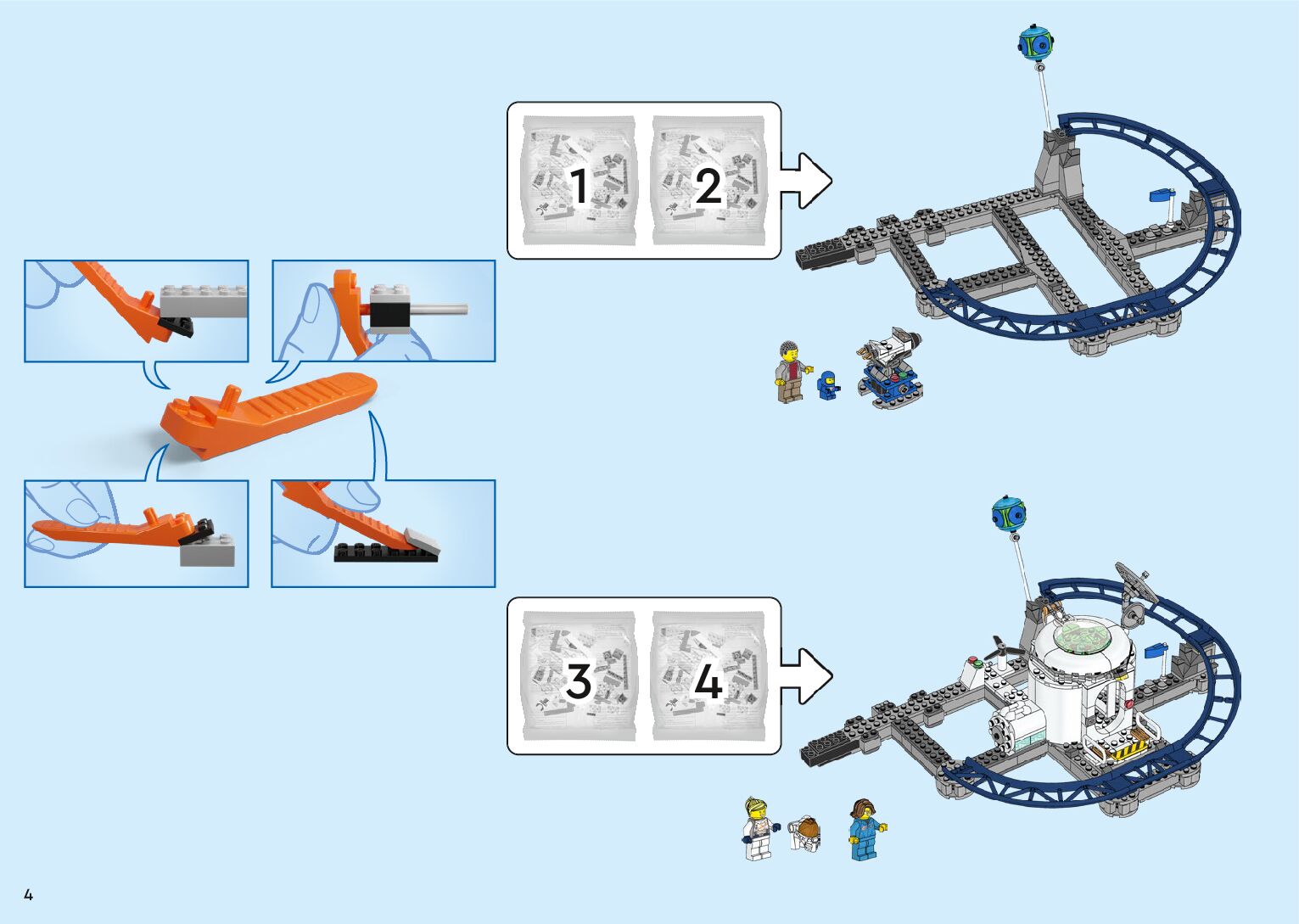 1 2

3 4

4