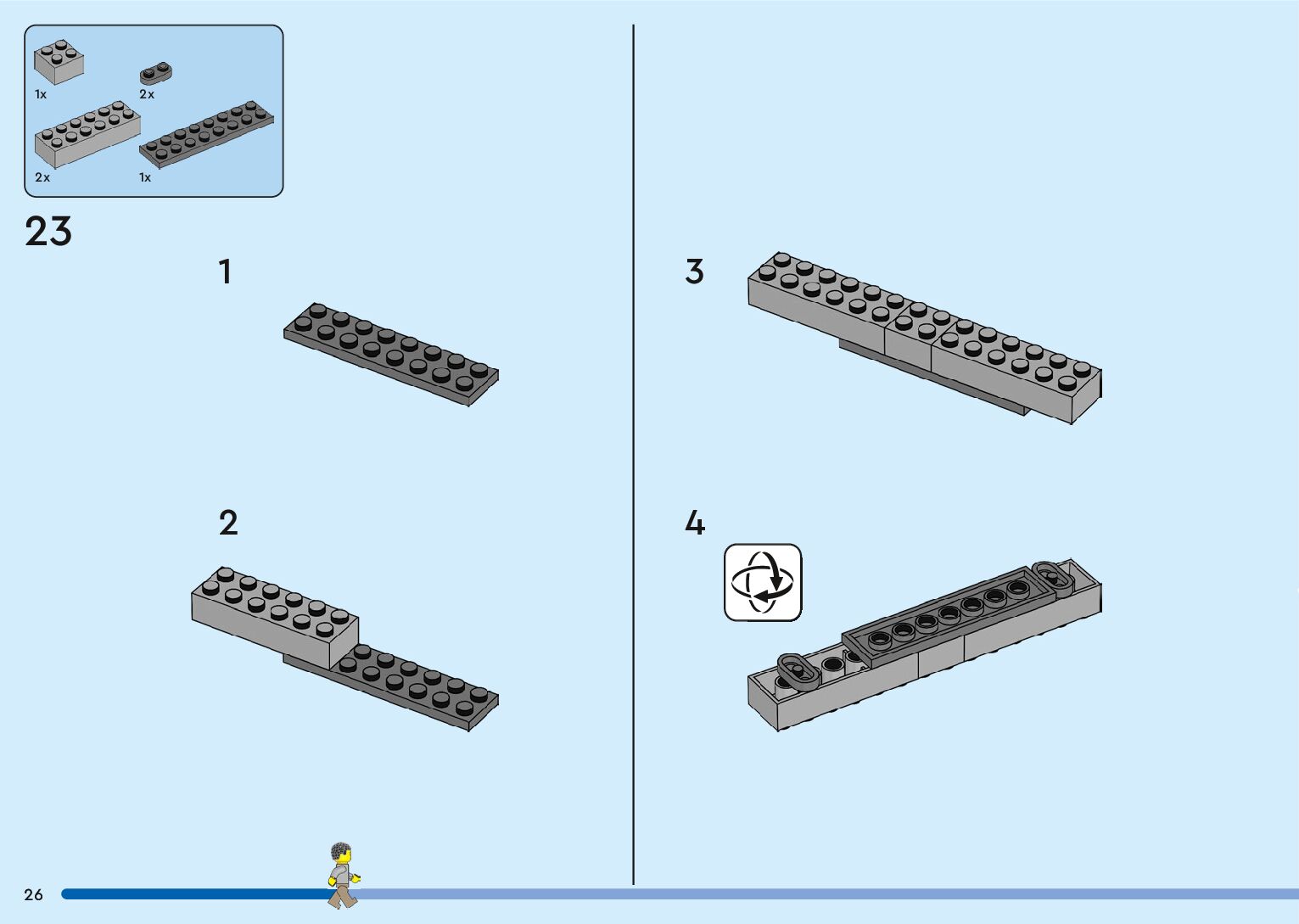 1x
2x
2x
1x

23

1

2

3

4

26