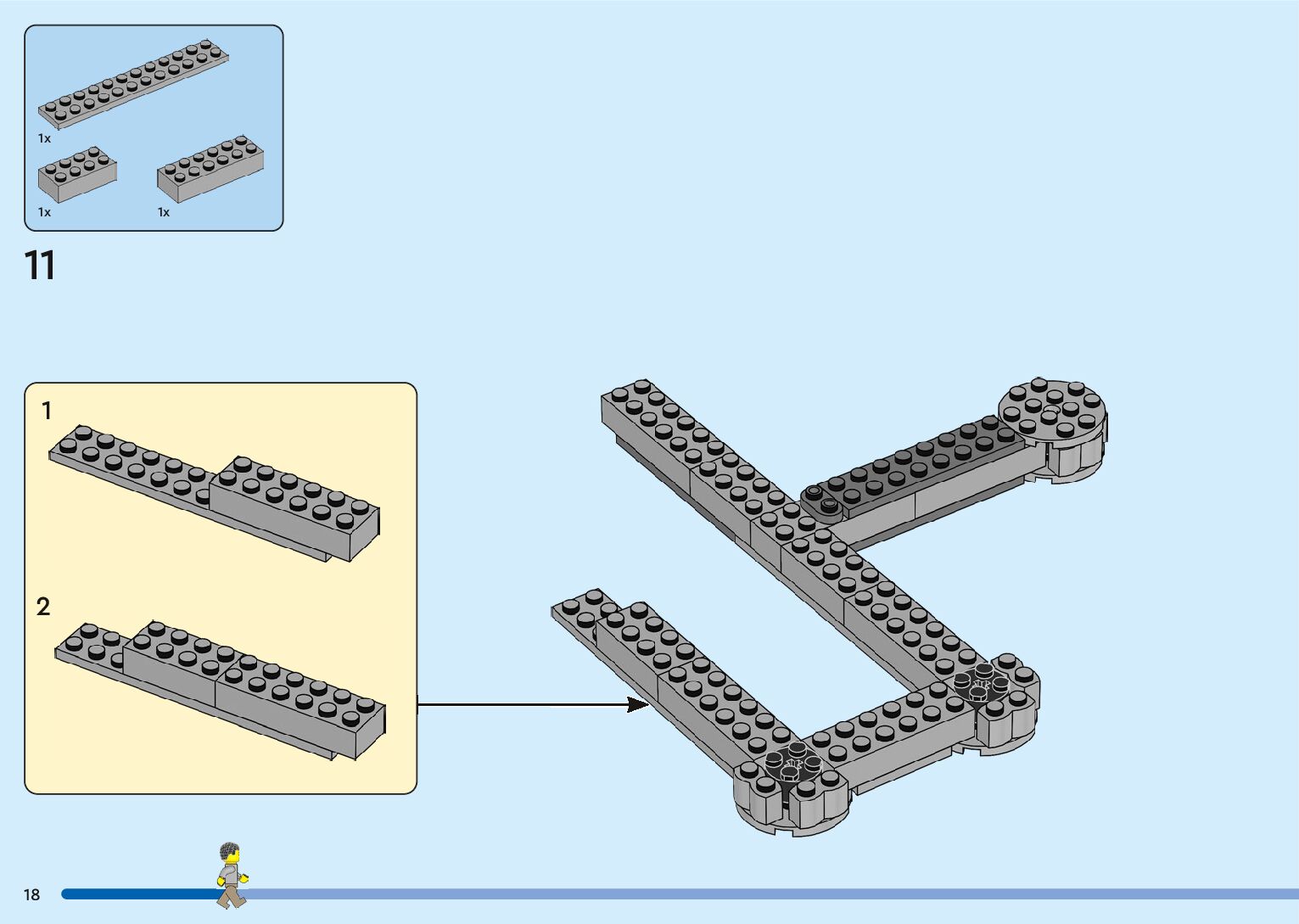 1x

1x

1x

11

1

2

18