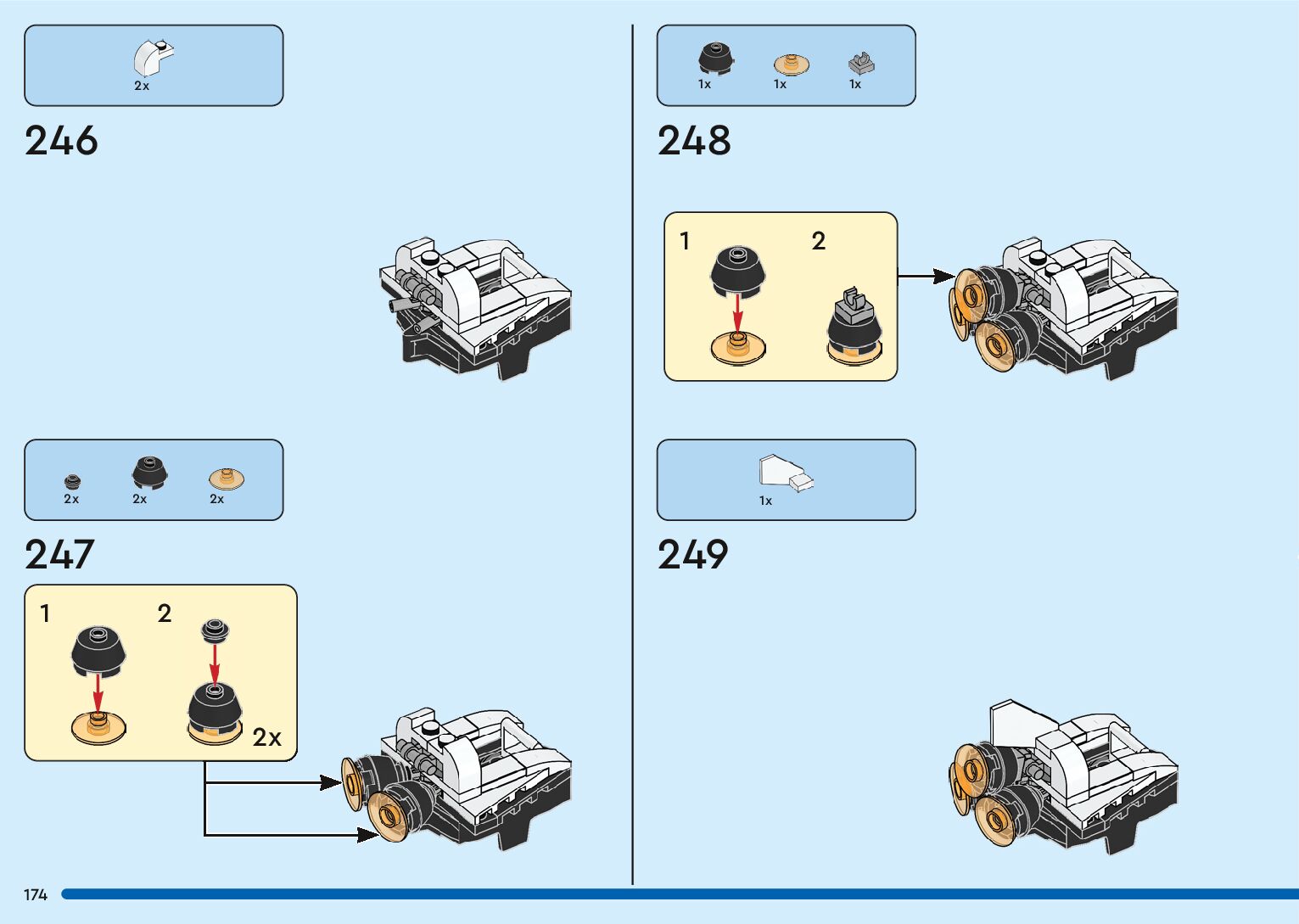 2x

246

2x 2x 2x

247

1 2

2x

1x 1x 1x

248

1 2

1x

249

174