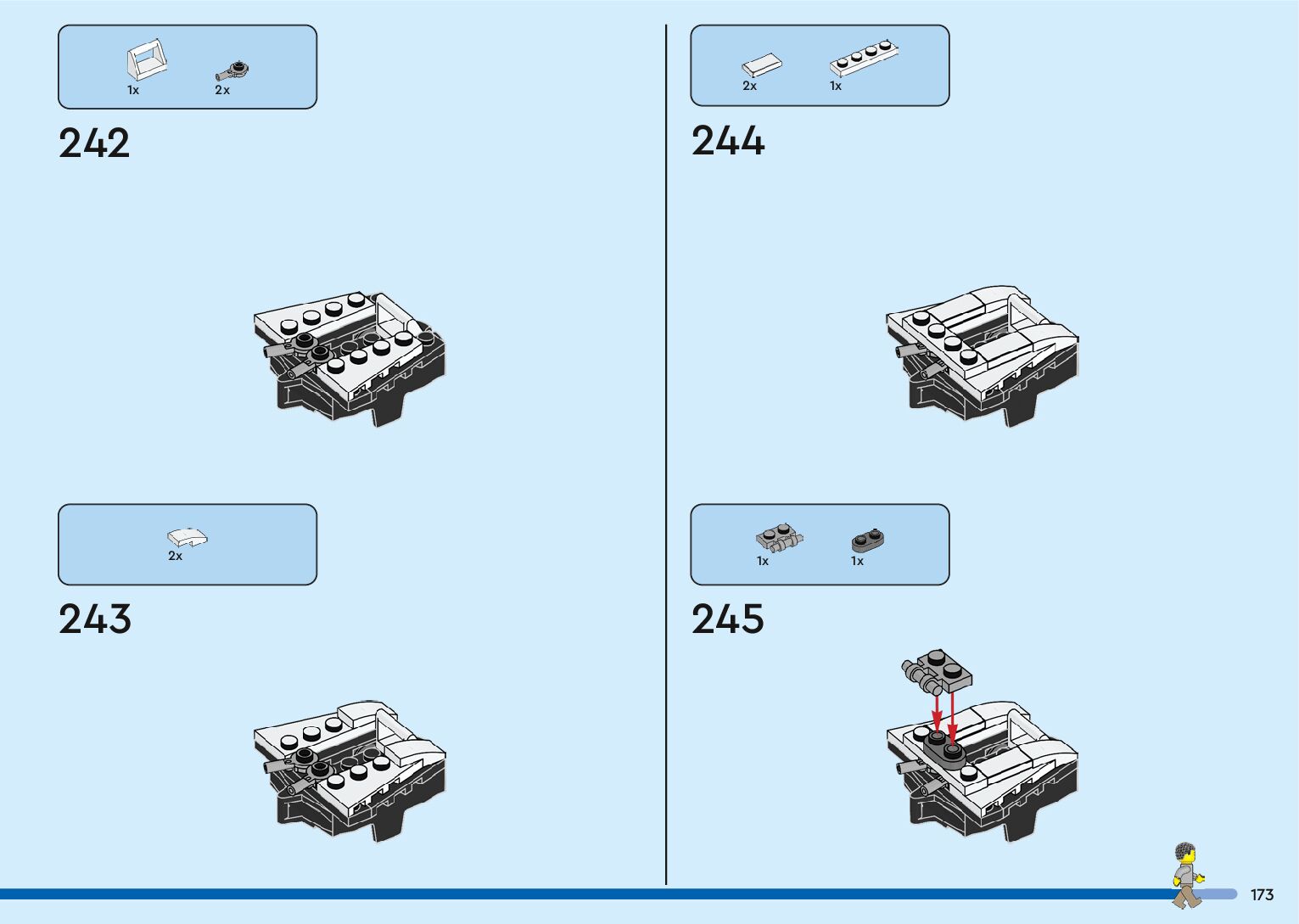 1x 2x

242

2x

243

2x 1x

244

1x 1x

245

173