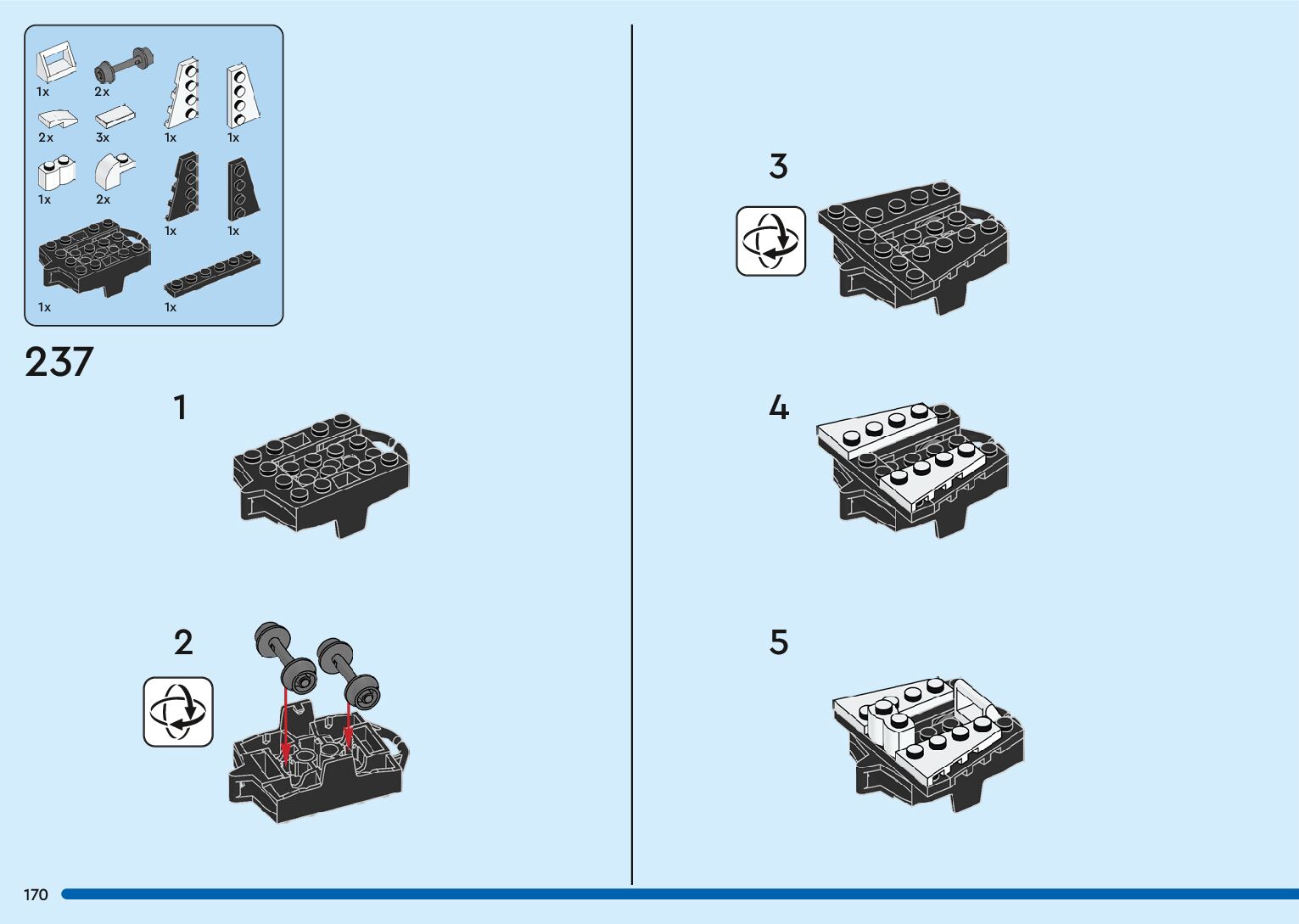 1x 2x 1x 1x

2x 3x

1x 2x 1x 1x

1x 1x

237

1

2

3

4

5

170