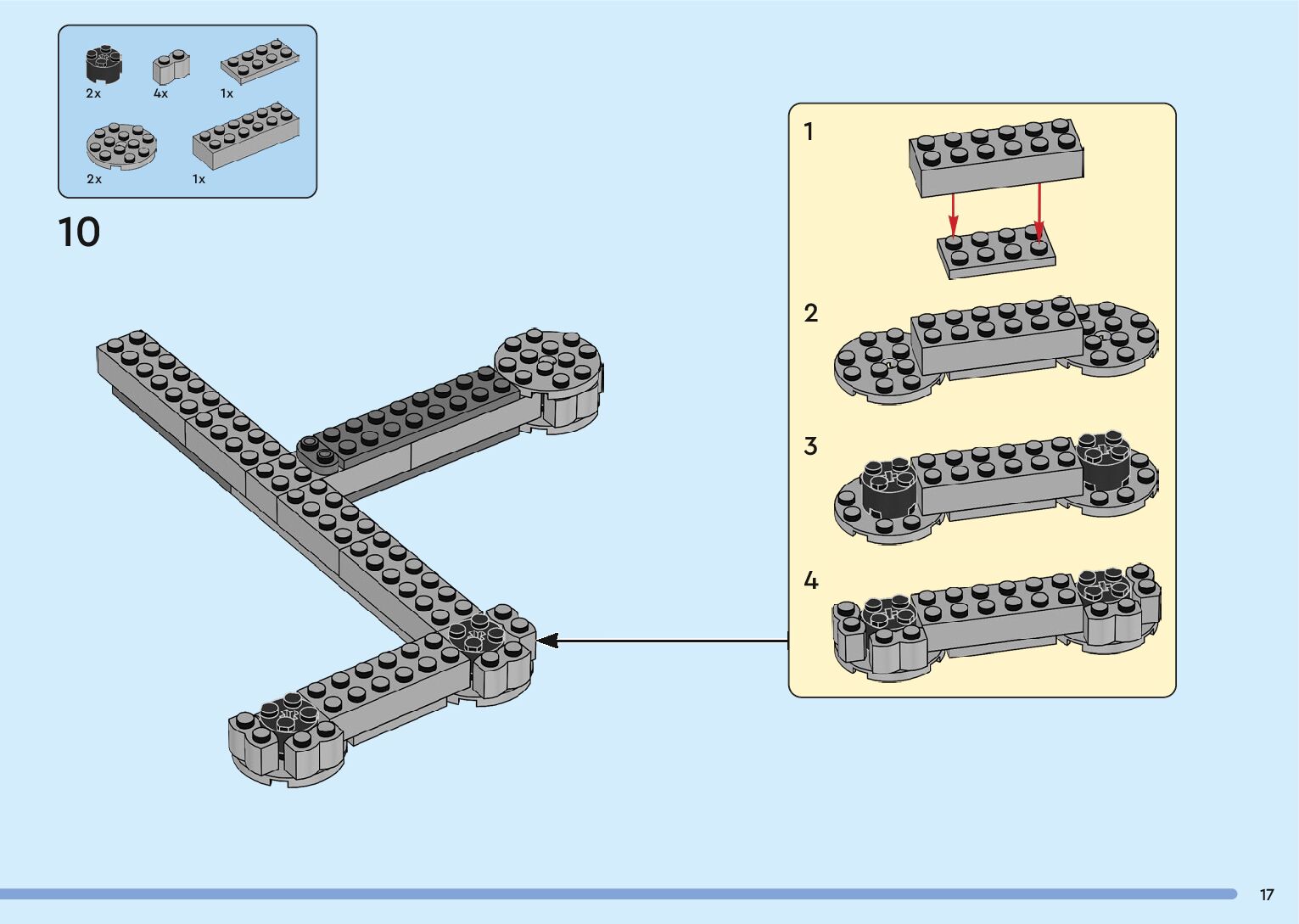 2x 4x 1x

2x 1x

10

1

2

3

4

17