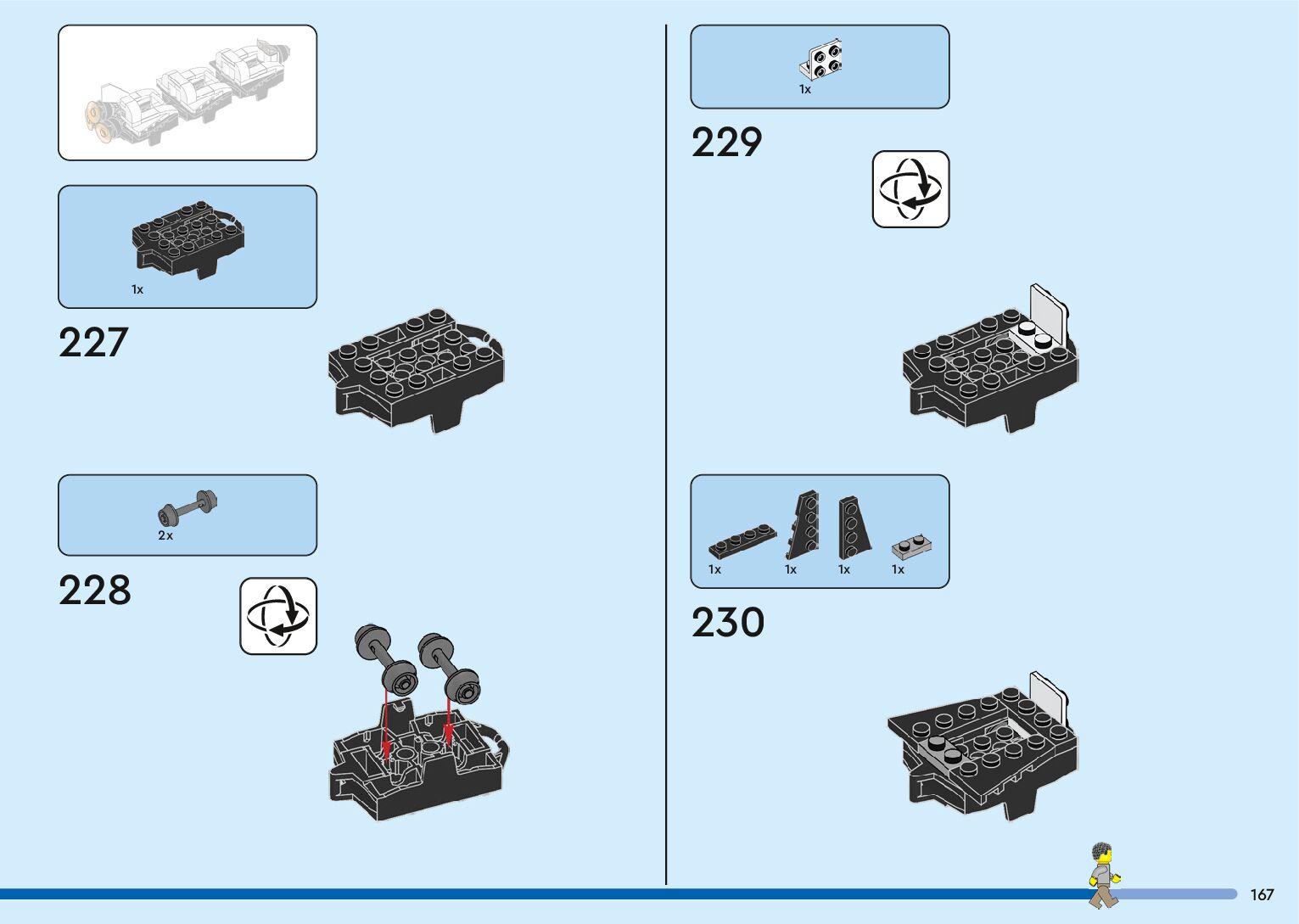 1x

227

2x

228

1x

229

1x 1x 1x 1x

230

167